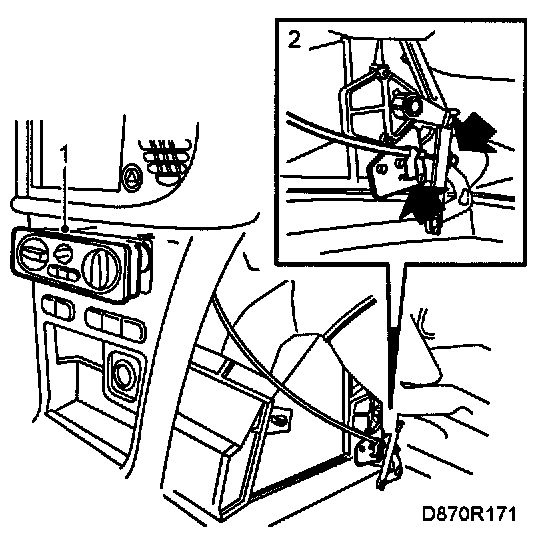 2

1

D870R171