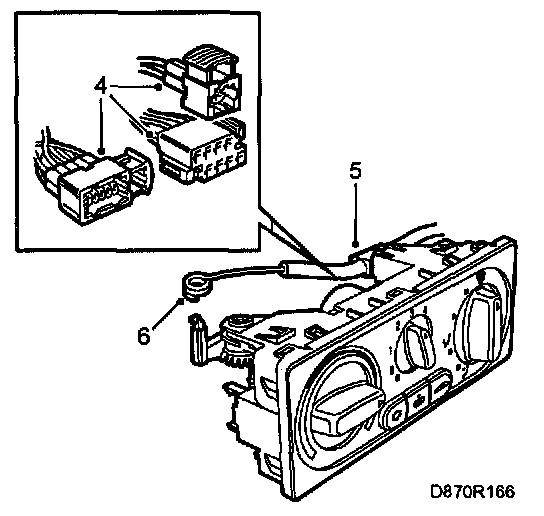 4
5
6
D870R166