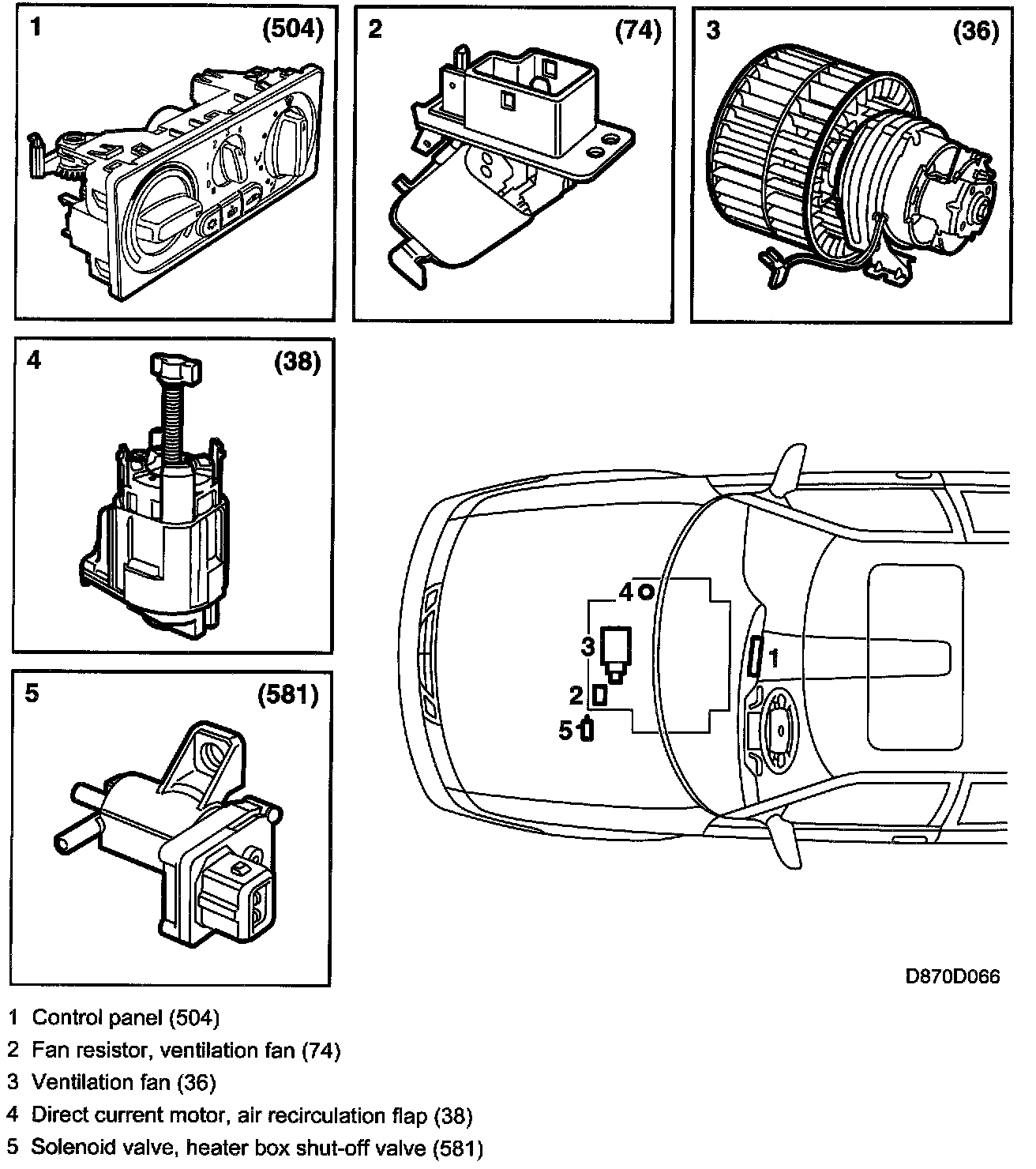 1 (504)

2 (74)

3 (36)

4 (38)

5 (581)

4
3
2
5
1

D870D066

1 Control panel (504)

2 Fan resistor, ventilation fan (74)

3 Ventilation fan (36)

4 Direct current motor, air recirculation flap (38)

5 Solenoid valve, heater box shut-off valve (581)