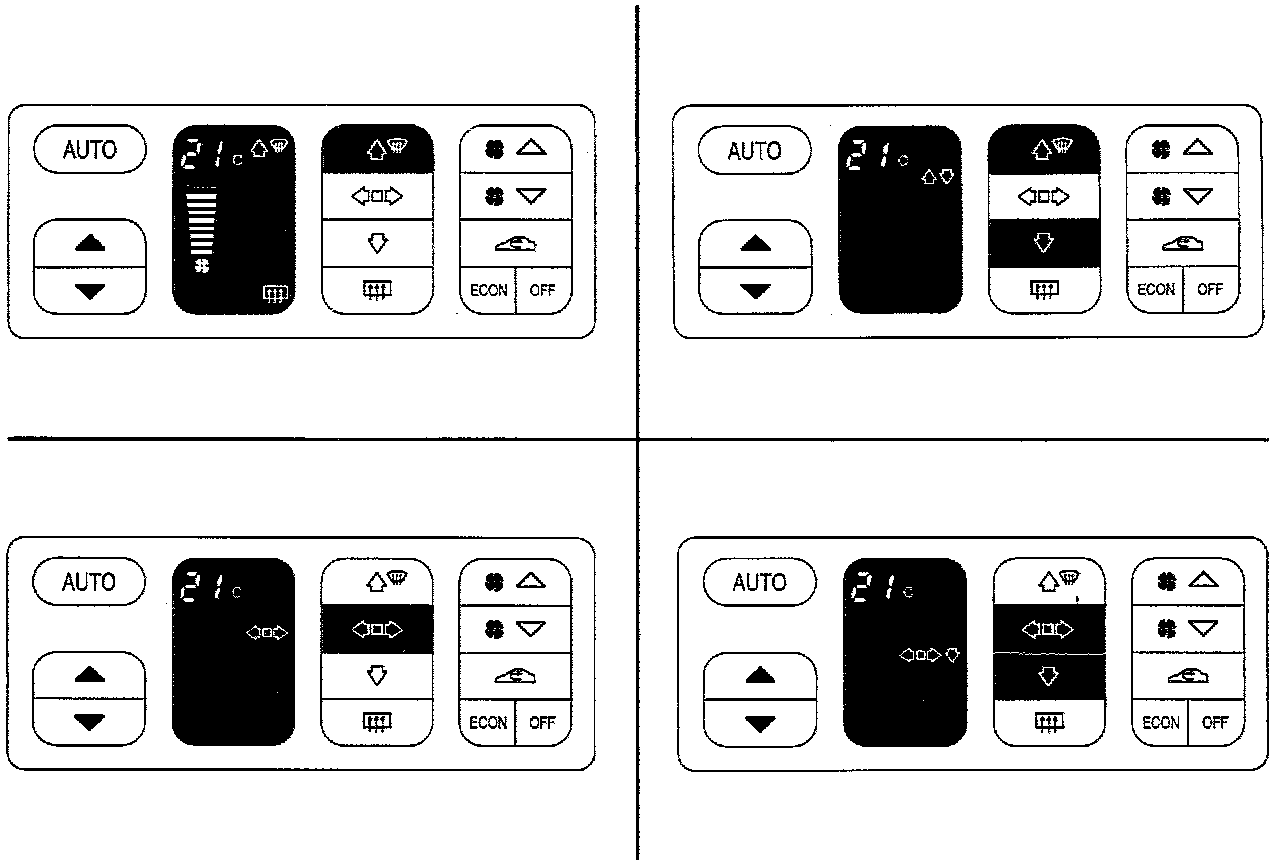 AUTO
21 c
ECON
OFF

AUTO
21 c
ECON
OFF

AUTO
21 c
ECON
OFF

AUTO
21 c
ECON
OFF