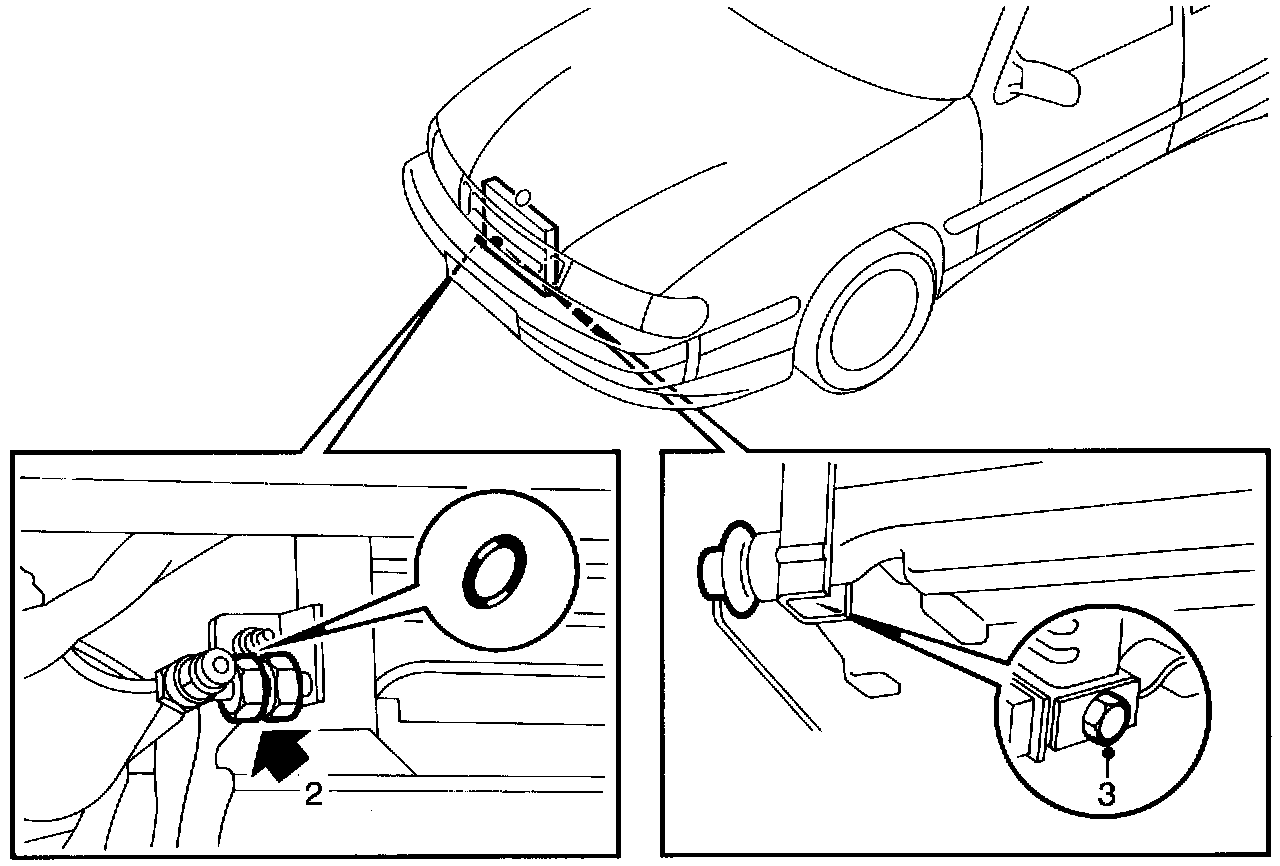 2

3