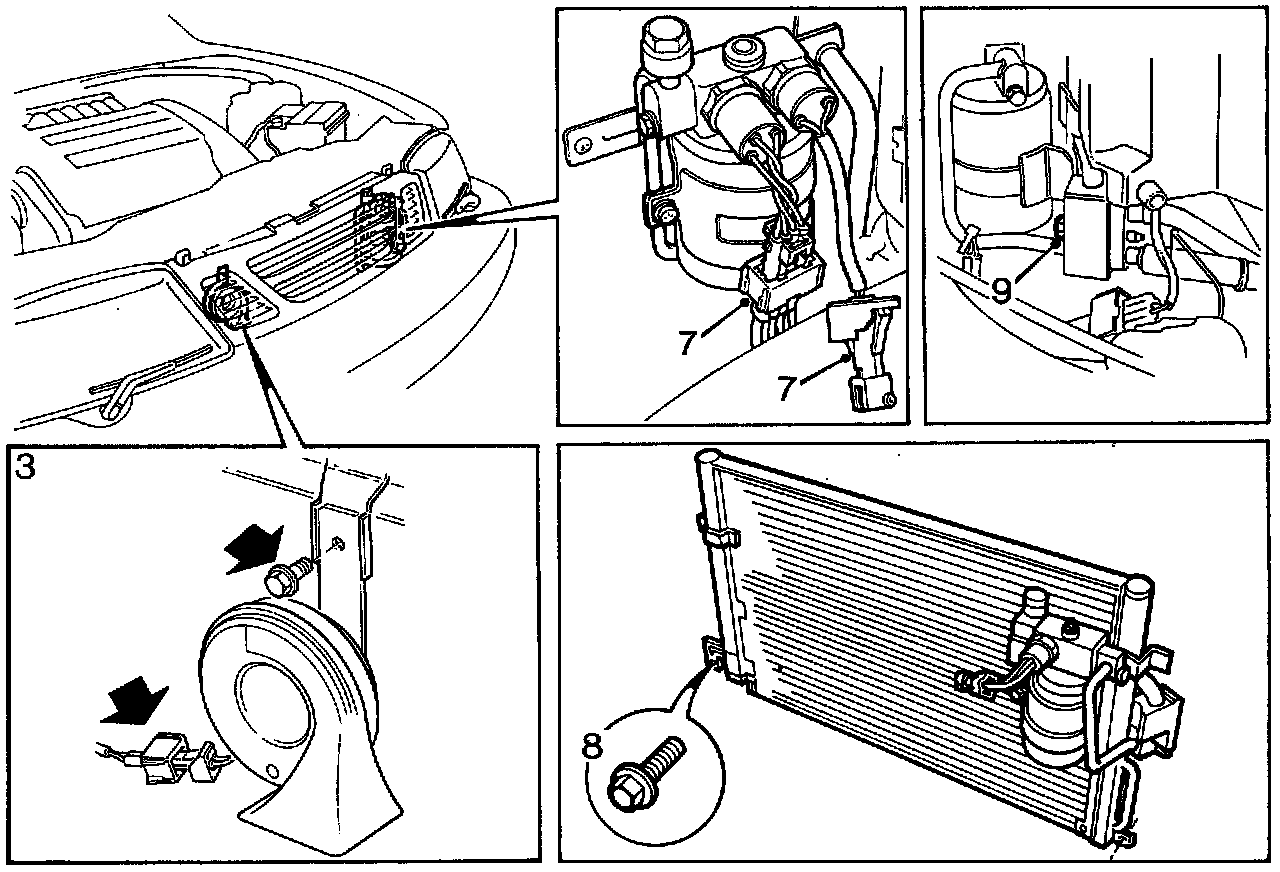 7
7
9
3
8