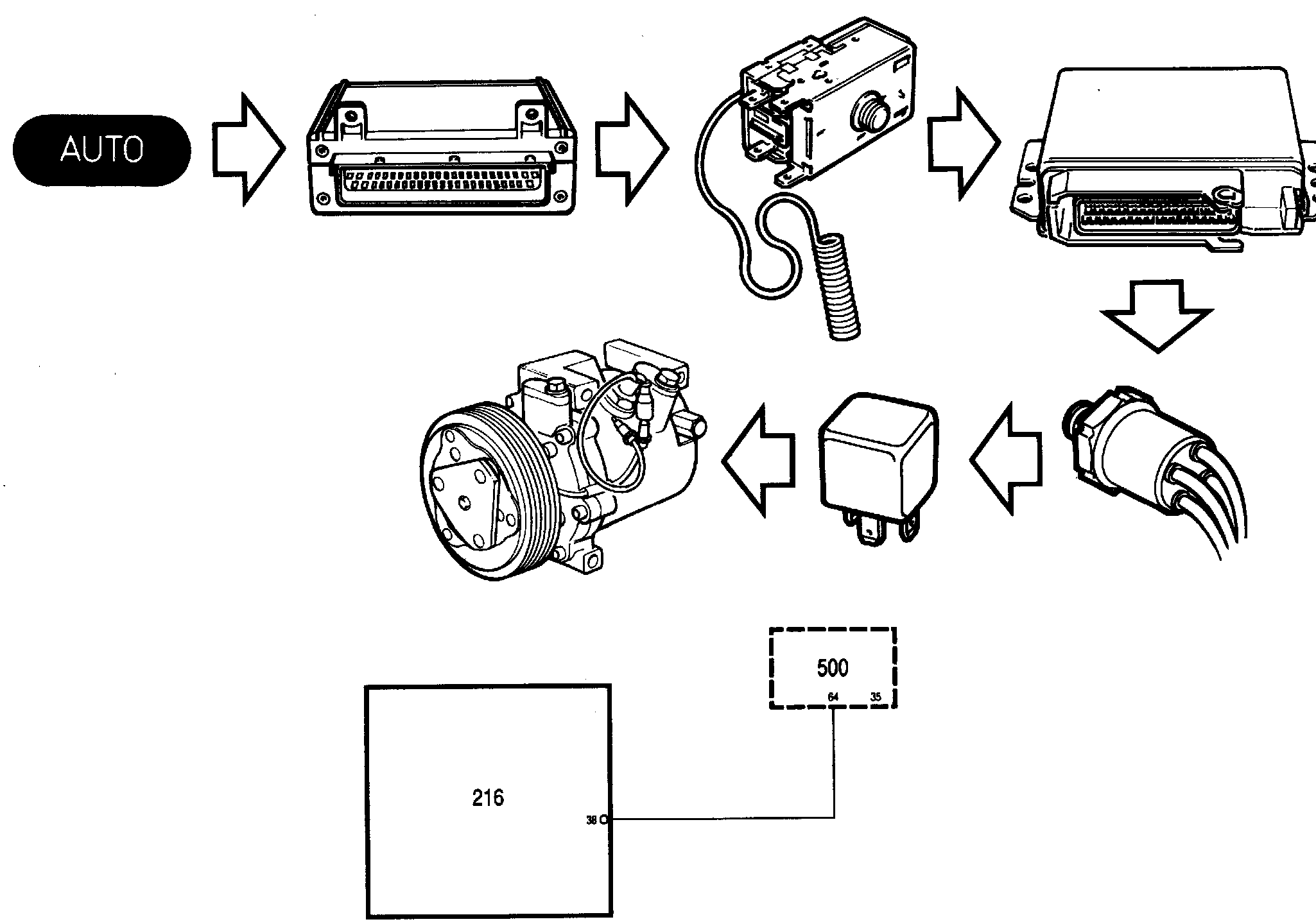 AUTO

500
64 35

216
38