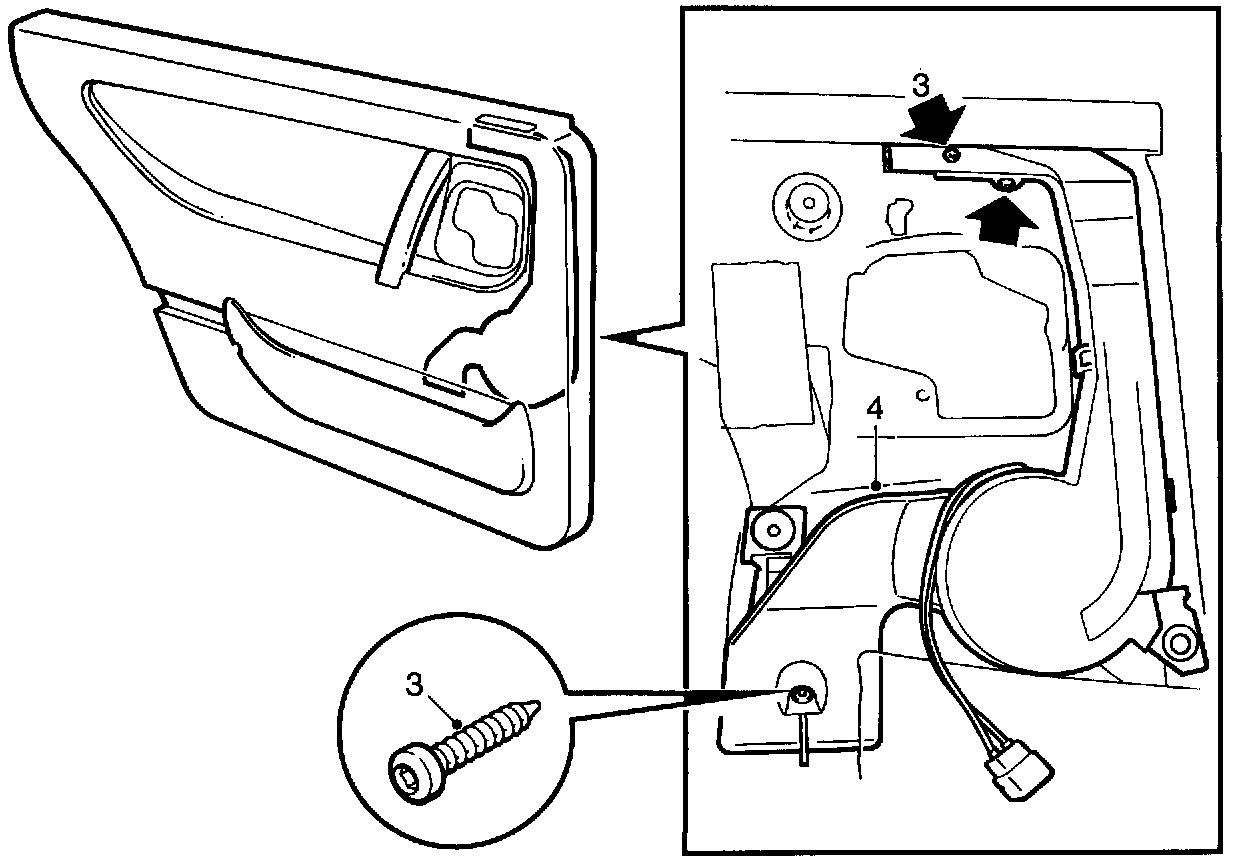 3
4
3