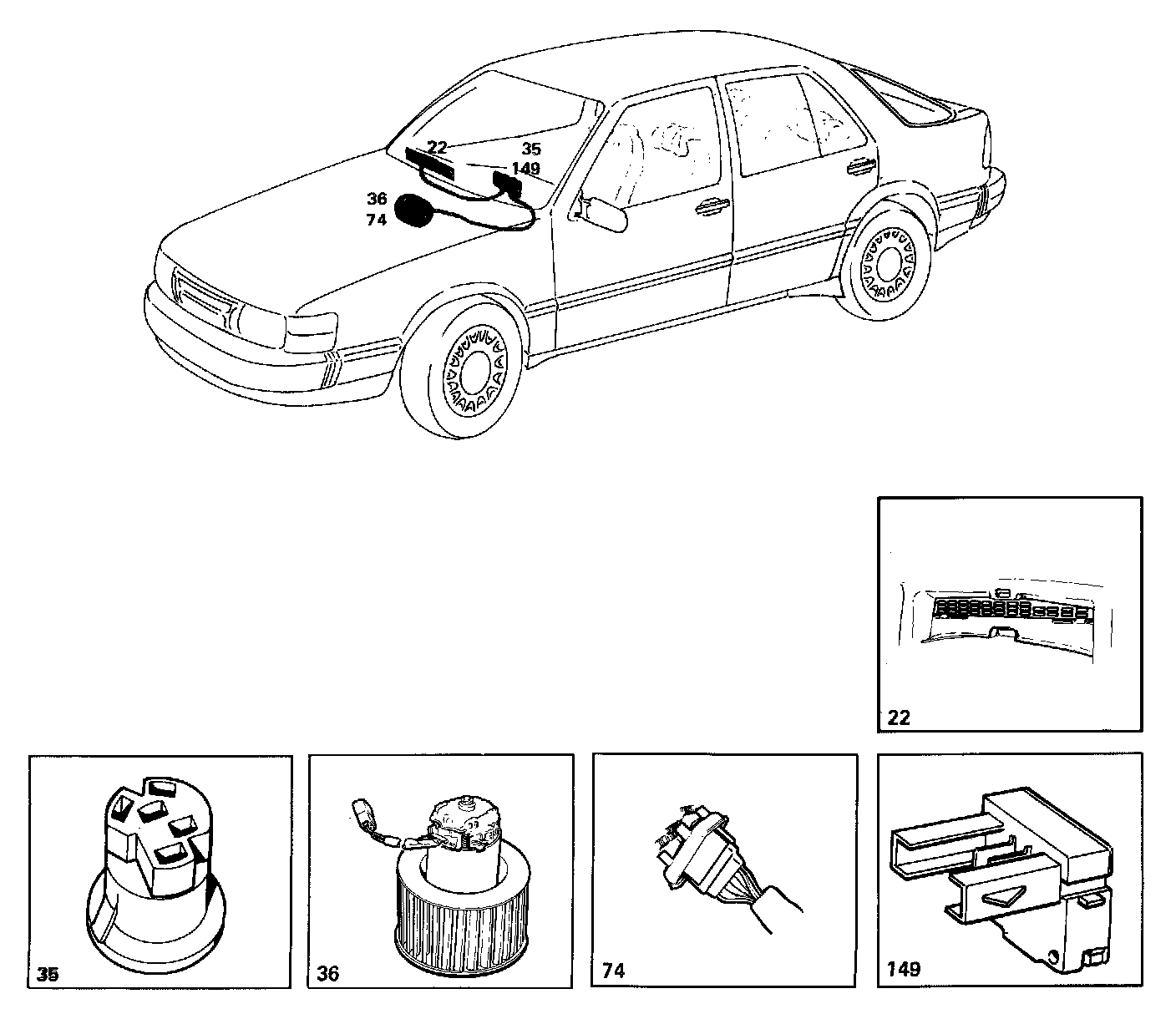 22
35
149
36
74

22

35

36

74

149