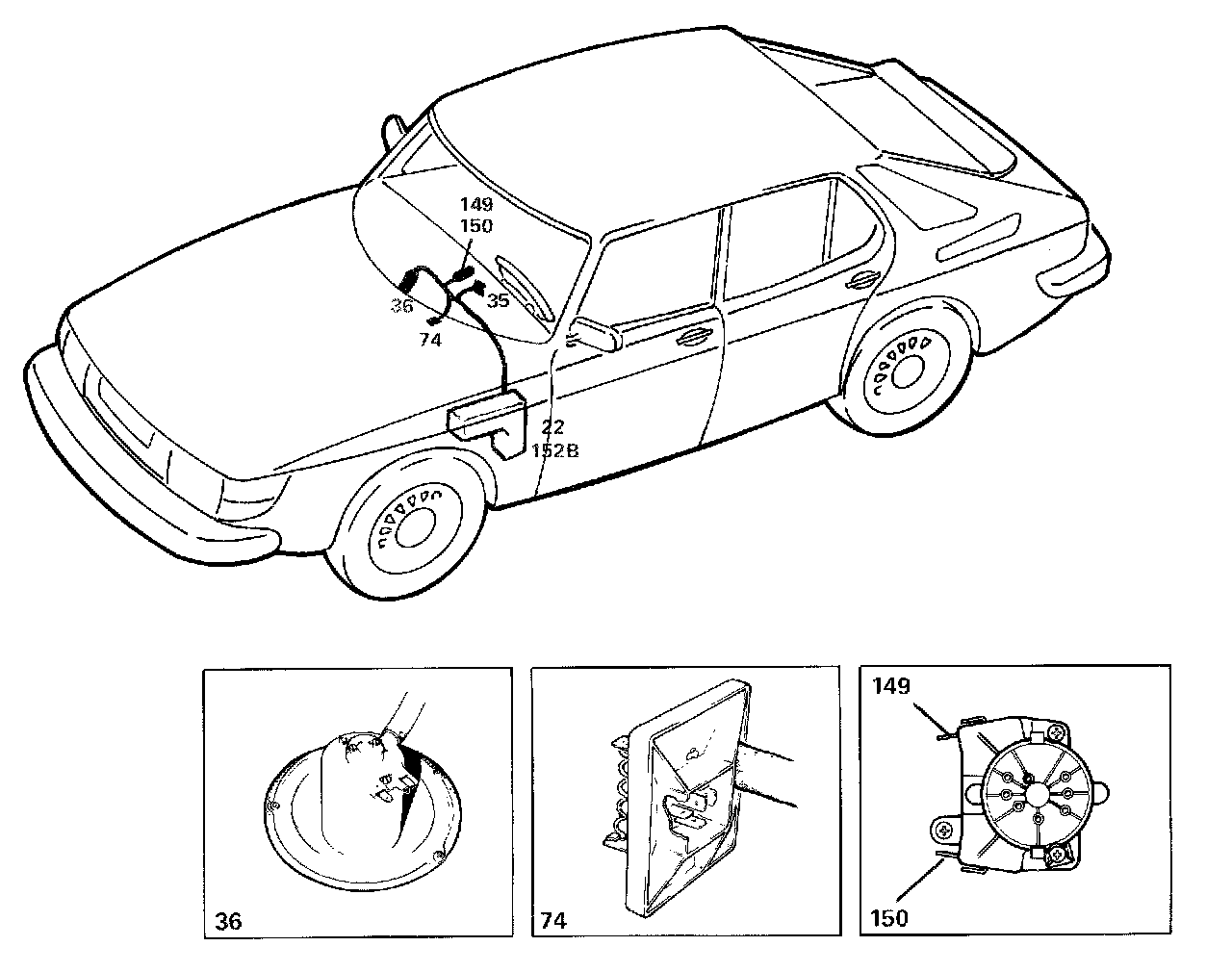 149
150
36
35
74
22
152B

36

74

149
150