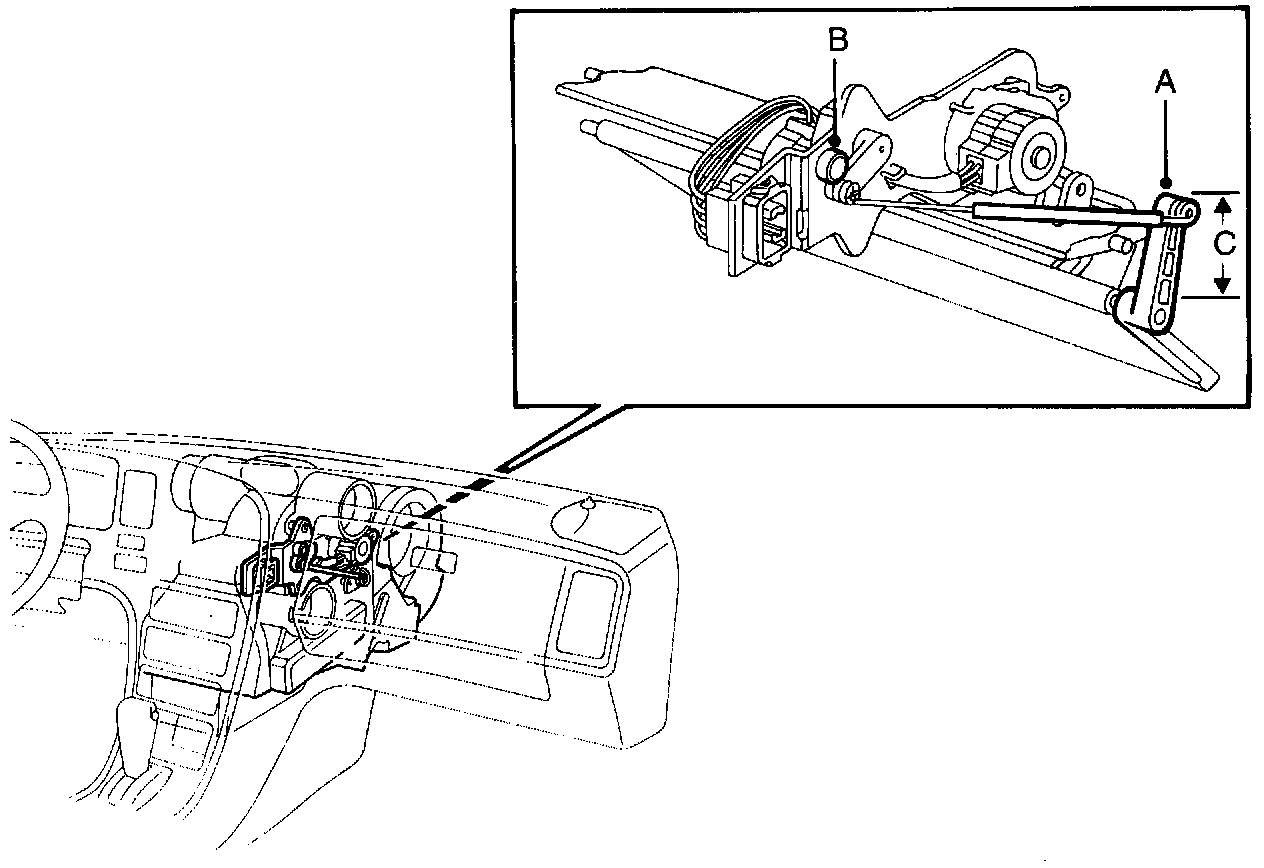 B
A
C