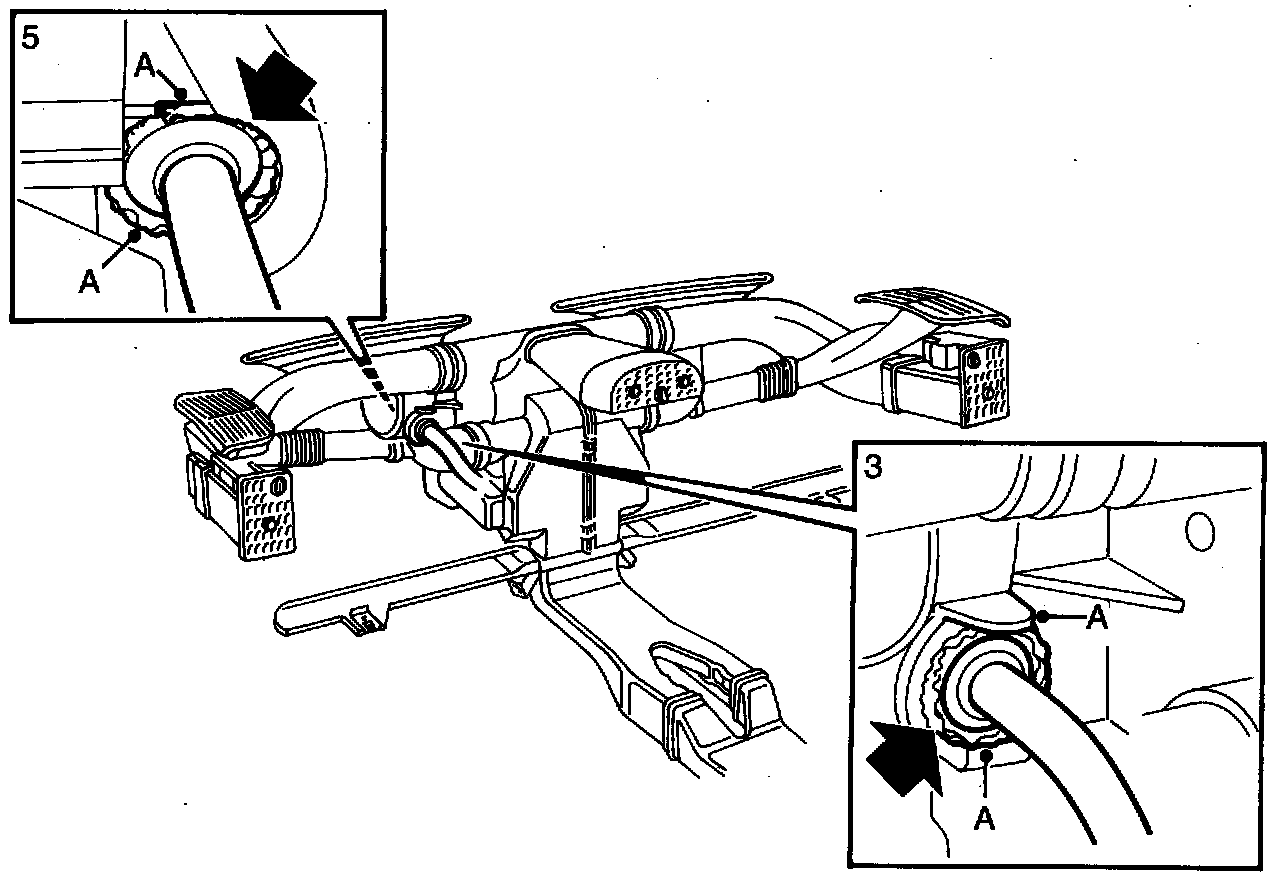 5
A
A
3
A
A