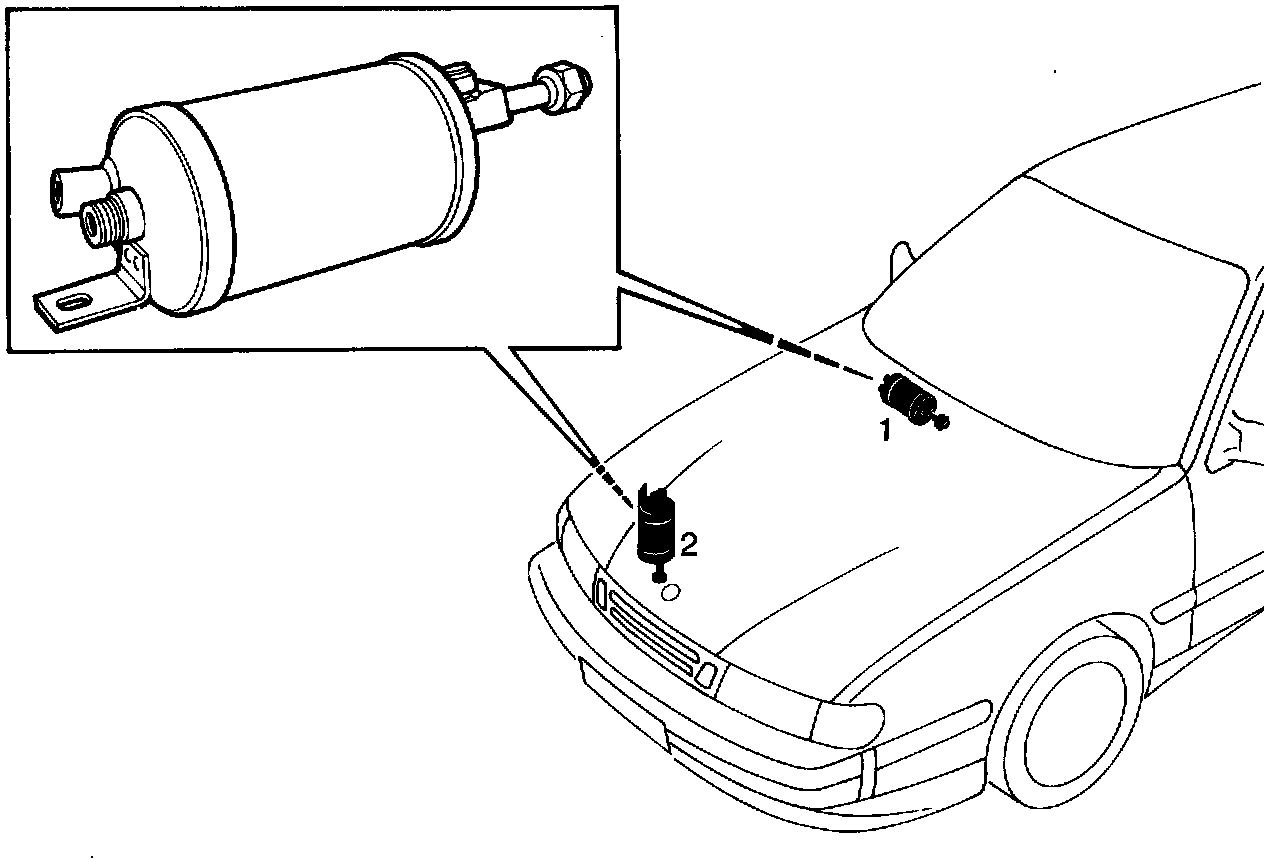 1

2