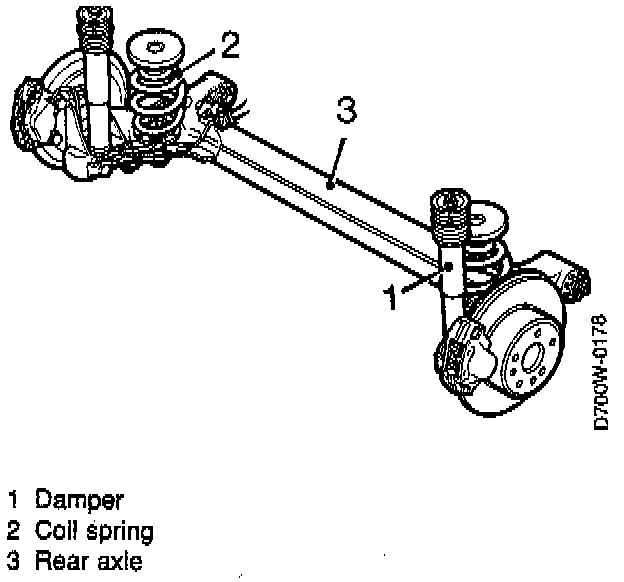 2

3

1

D700W-0178

1 Damper
2 Coil spring
3 Rear axle