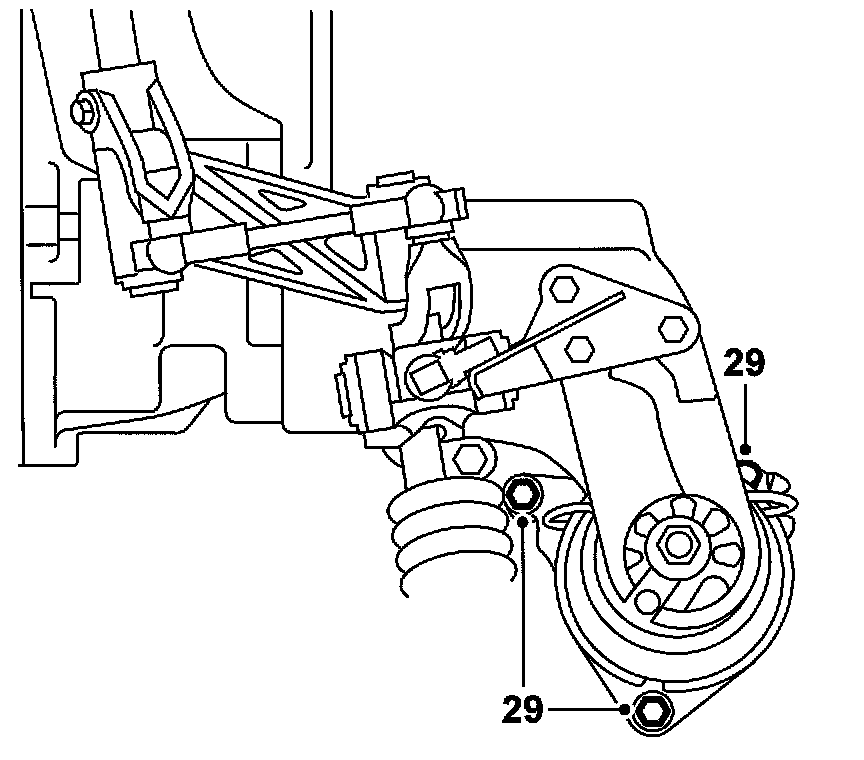 29

29