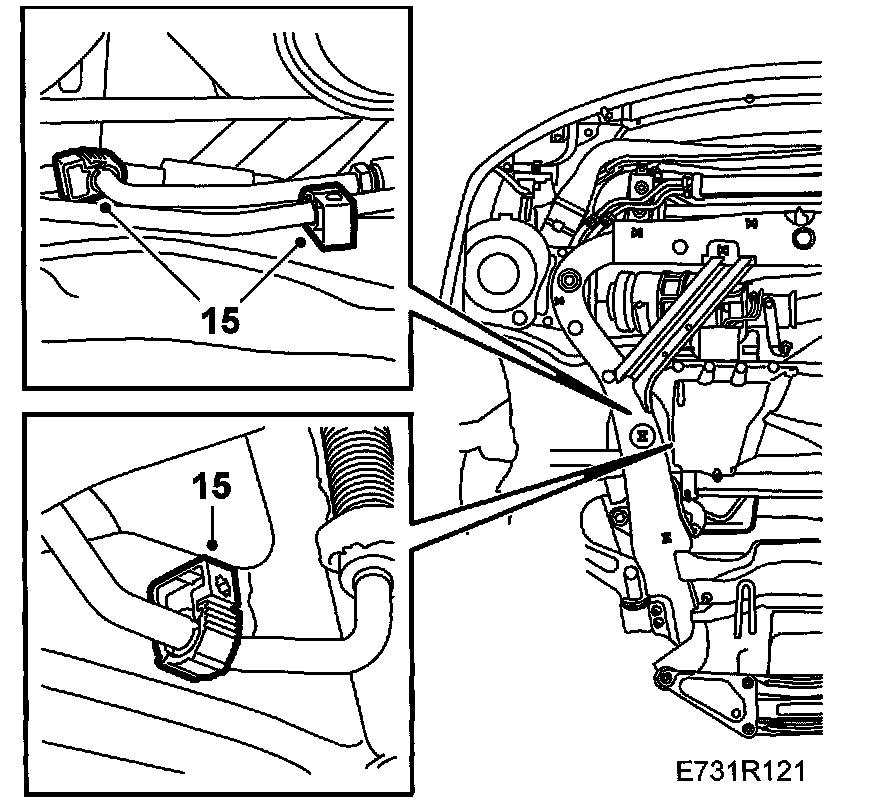 15

15

E731R121