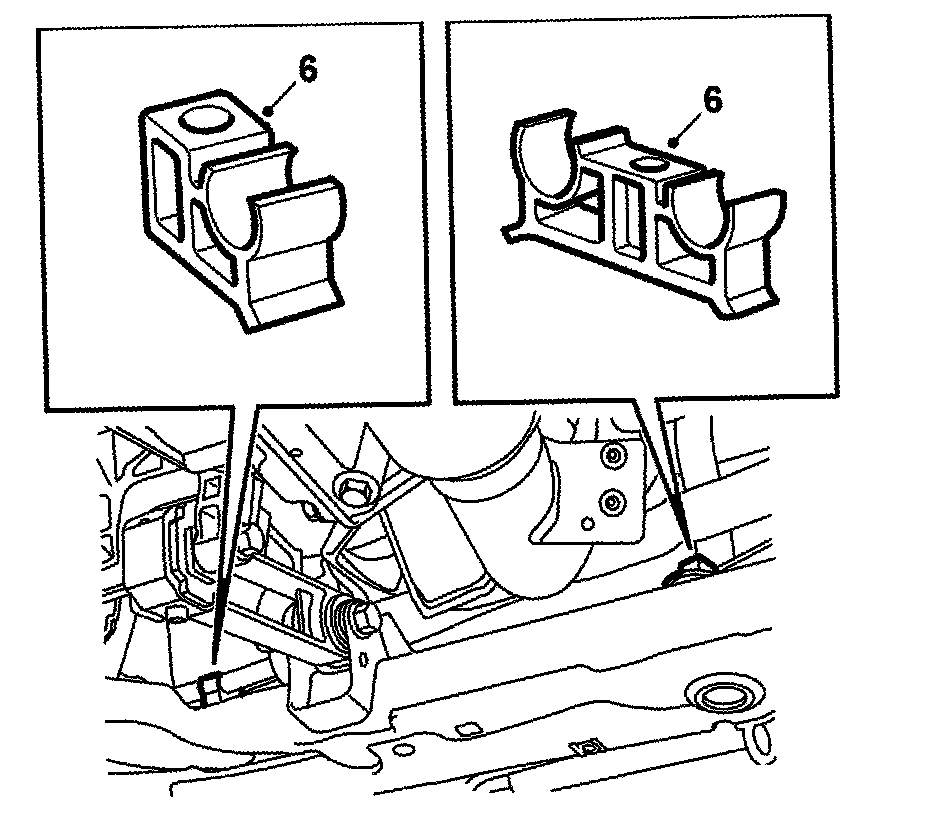 6

6