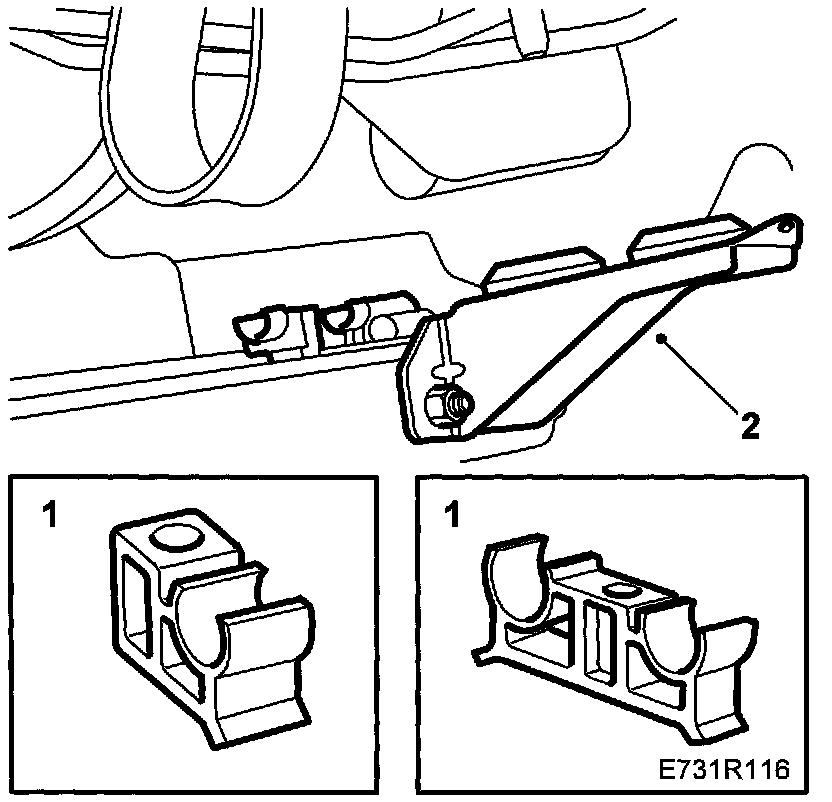 2

1

1

E731R116