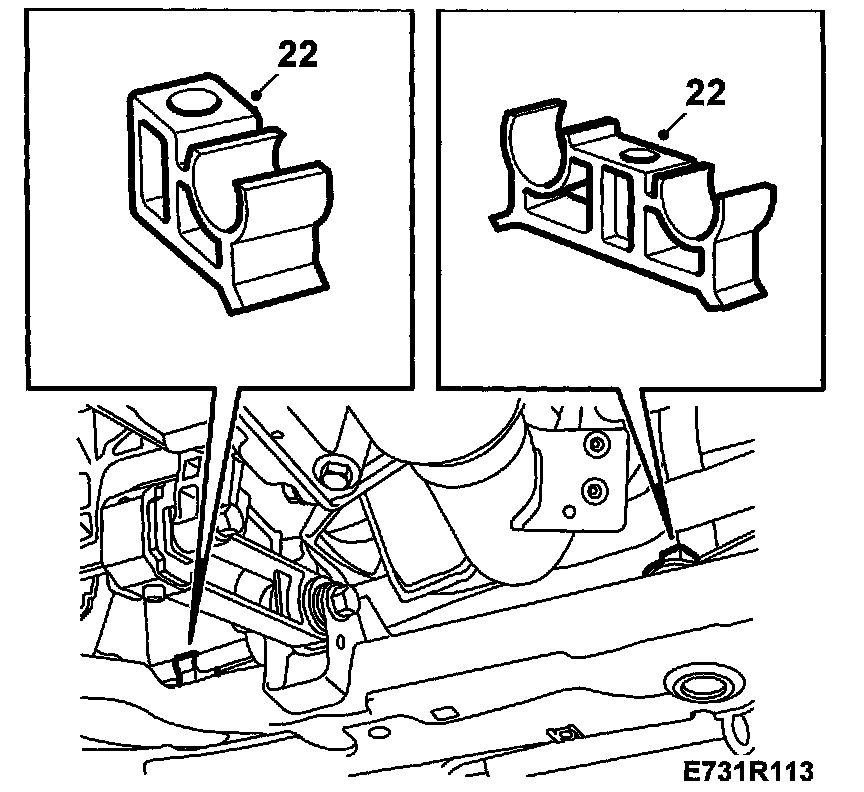 22

22

E731R113