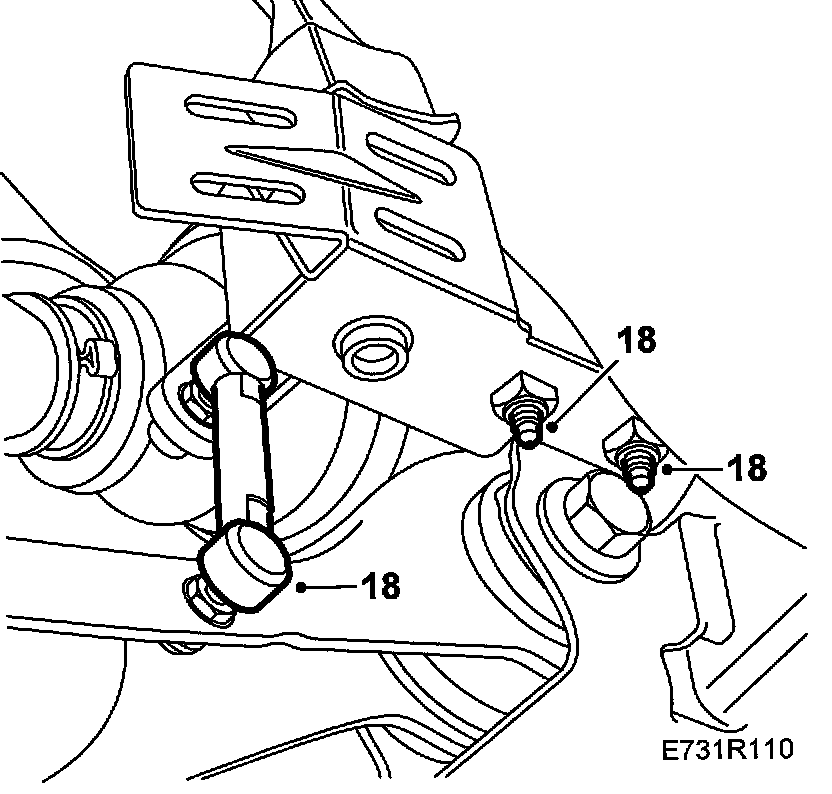 18
18
18
E731R110