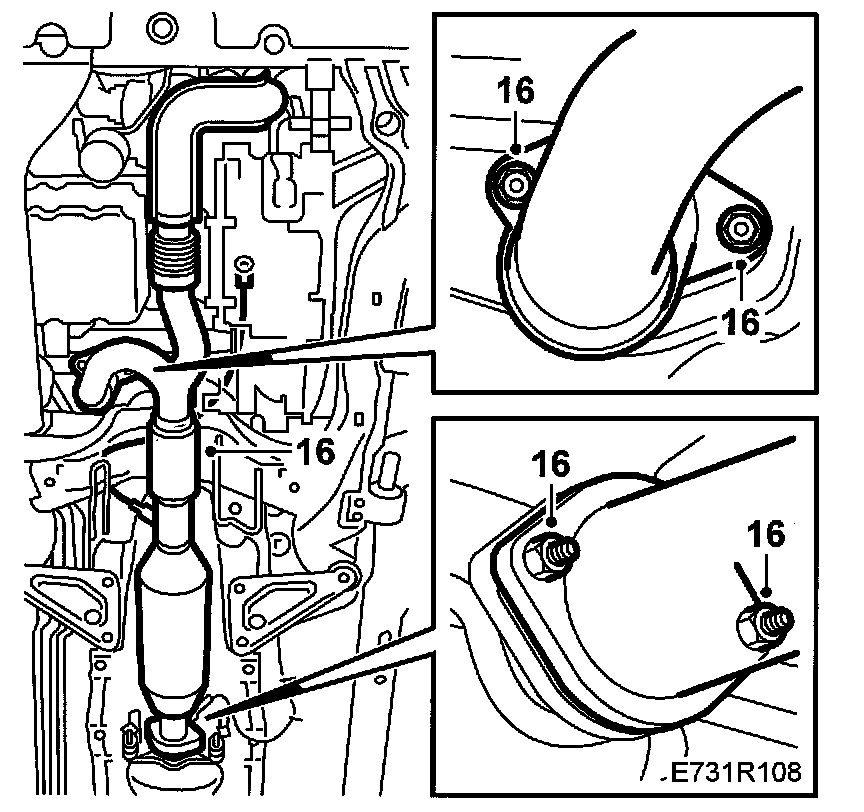 16

16

16

16

16

E731R108