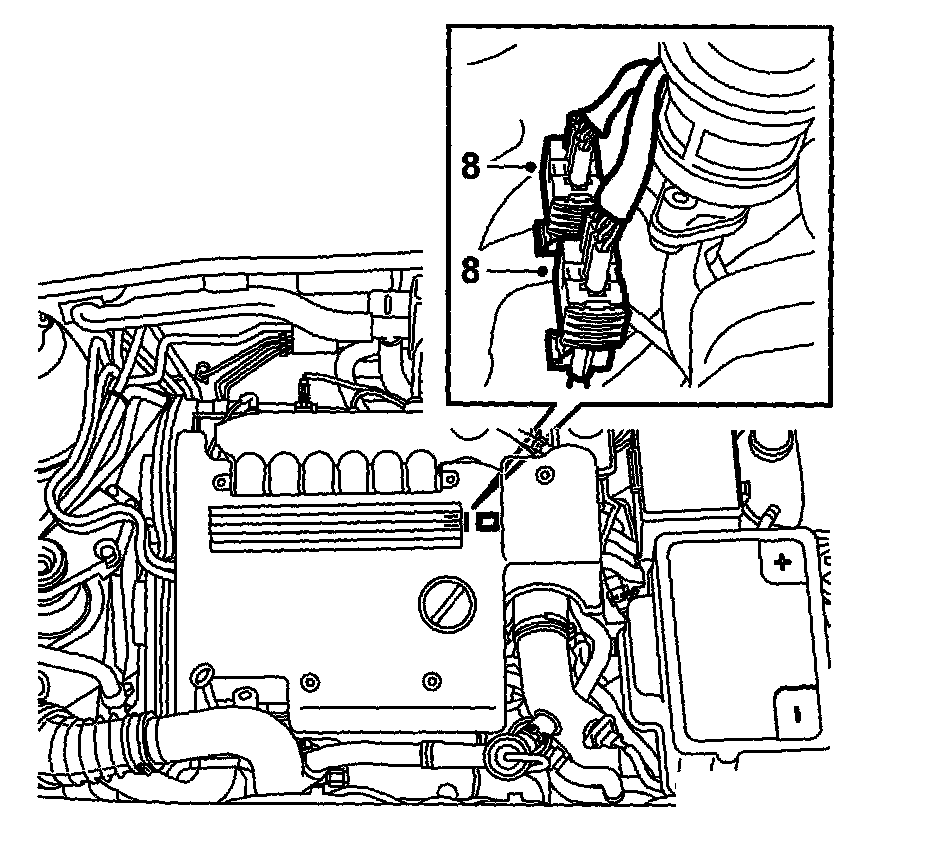 8
8
+
-