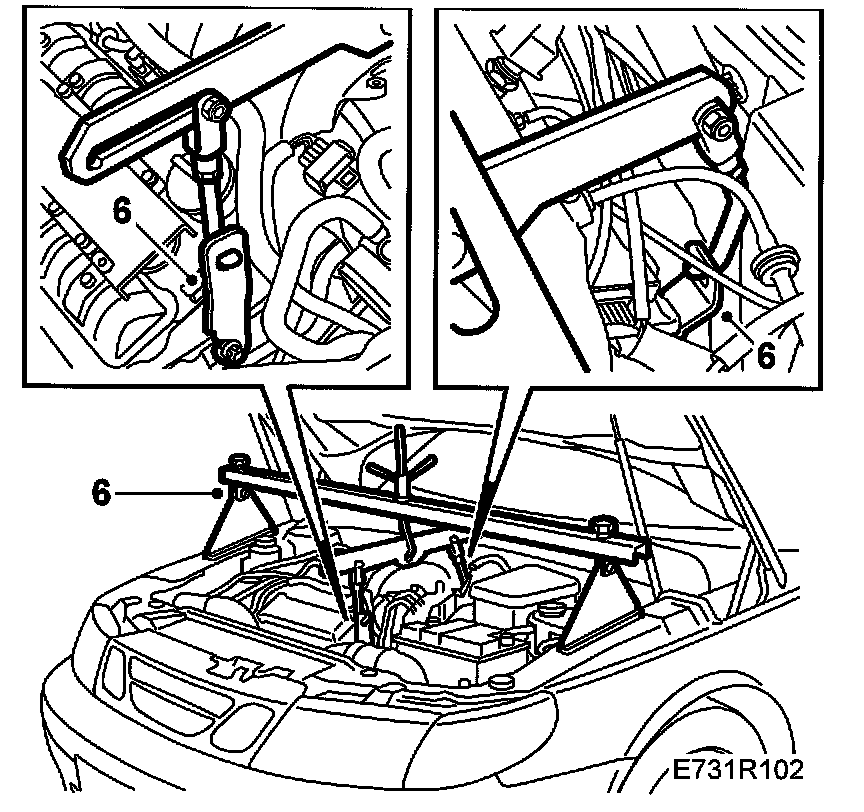 6

6

6

E731R102