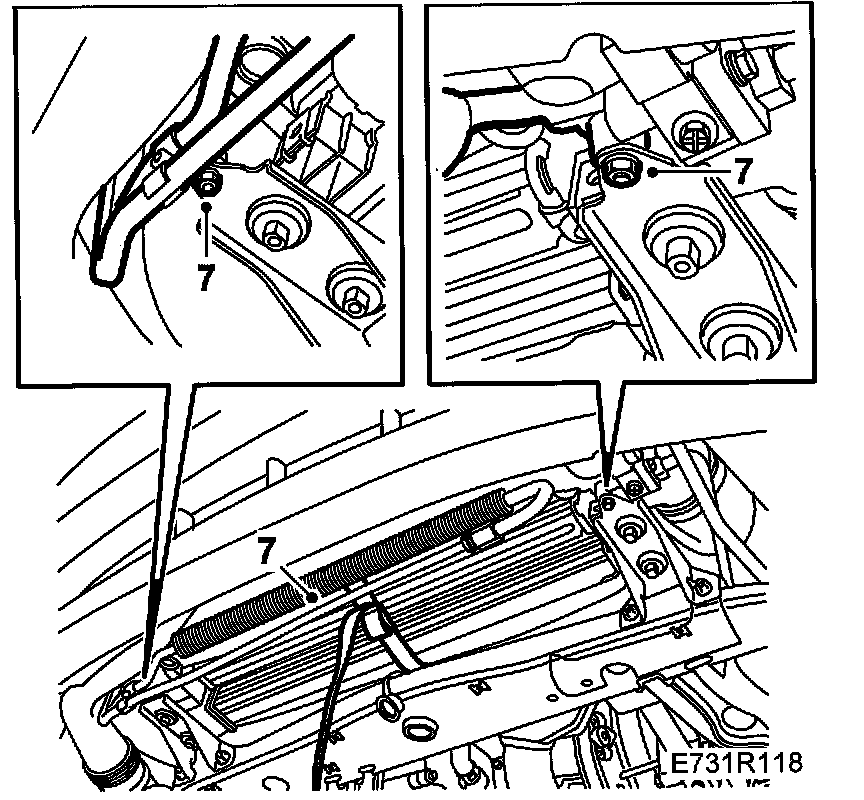 7
7
7
E731R118