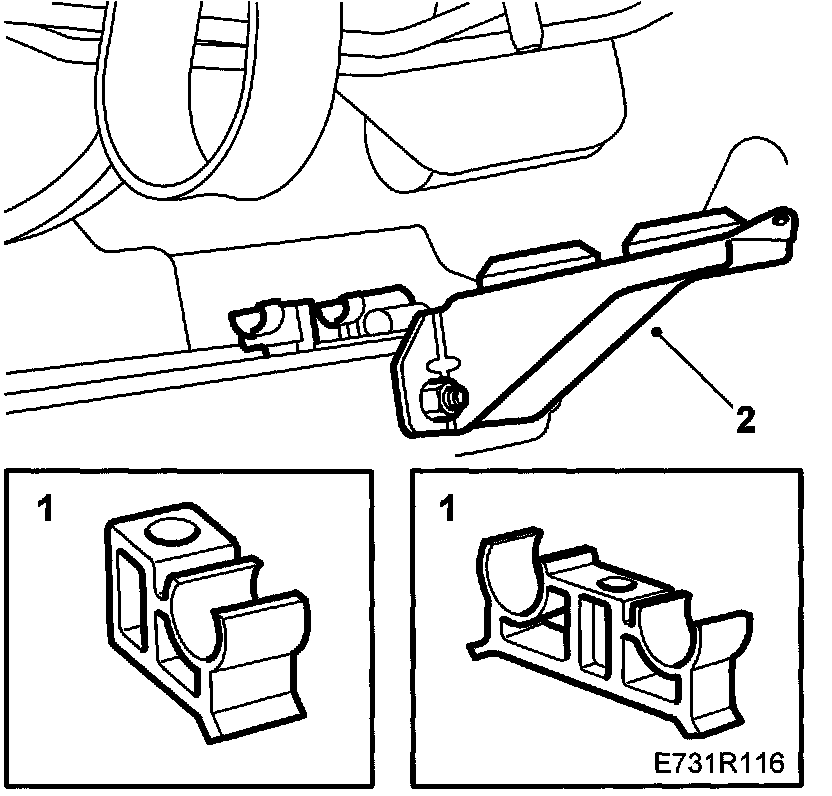 2

1

1

E731R116