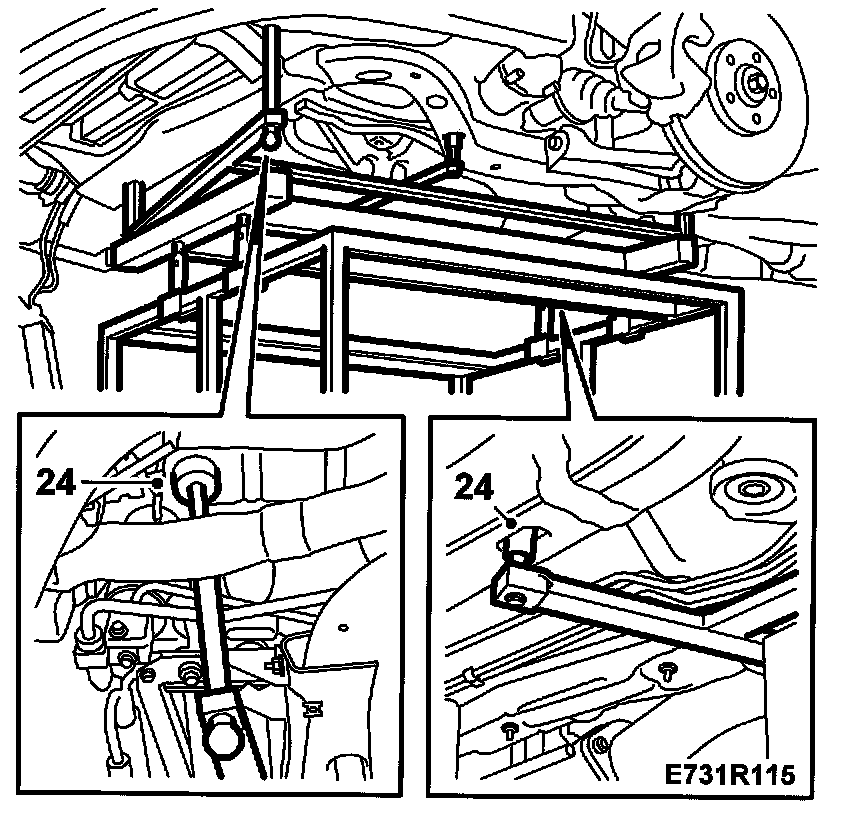 24

24

E731R115