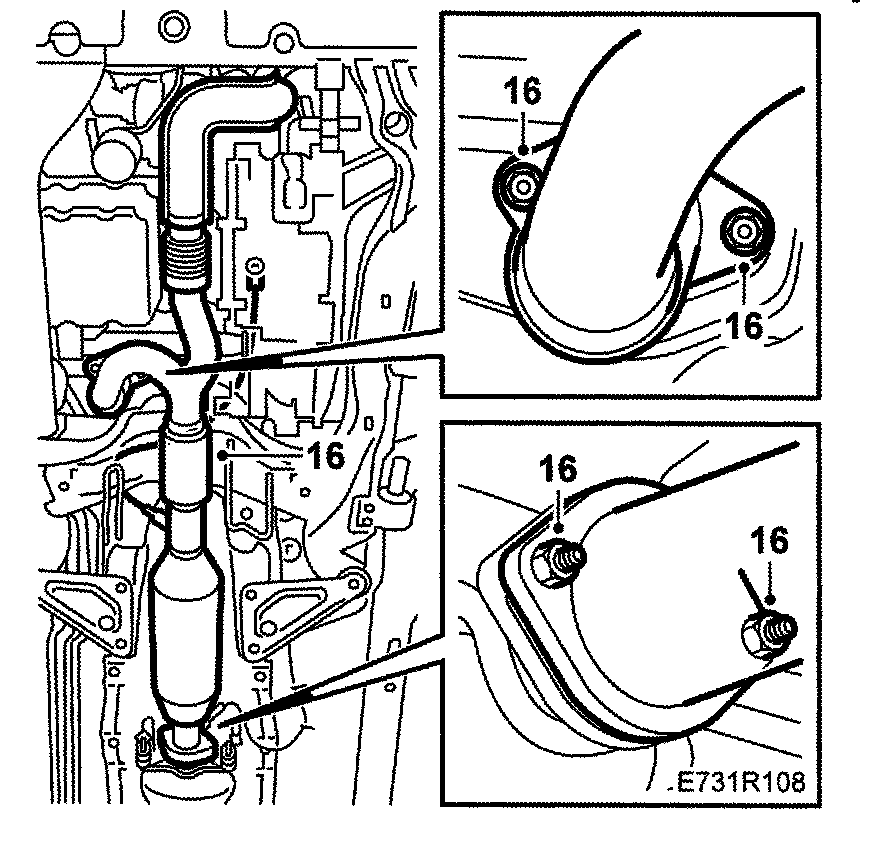 16

16

16

16

16

E731R108