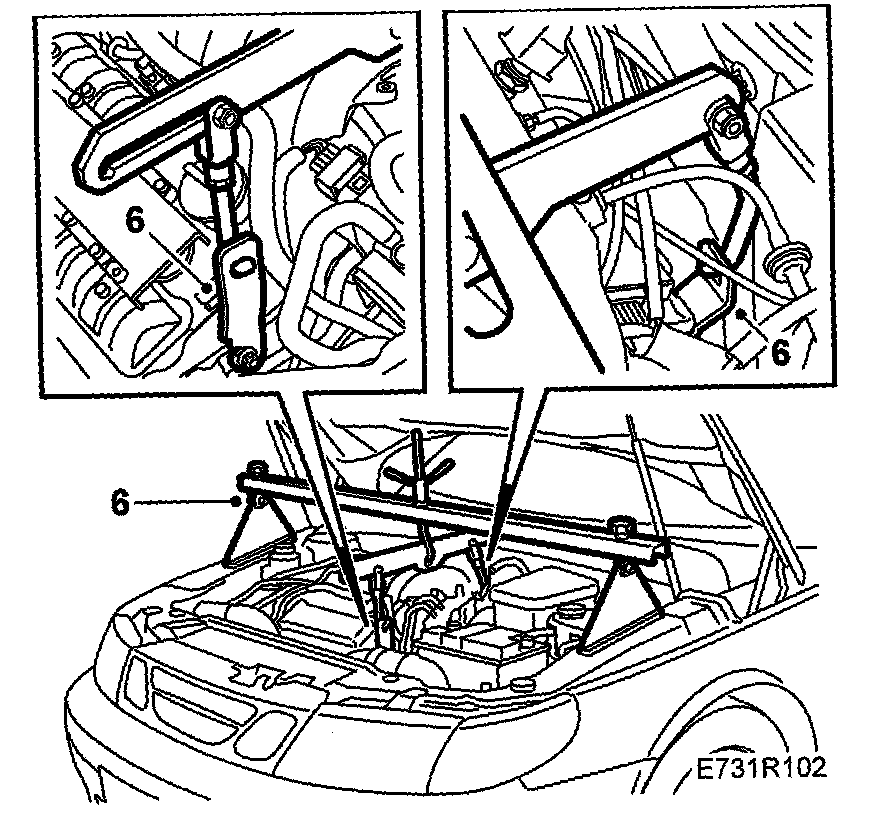 6

6

6

E731R102