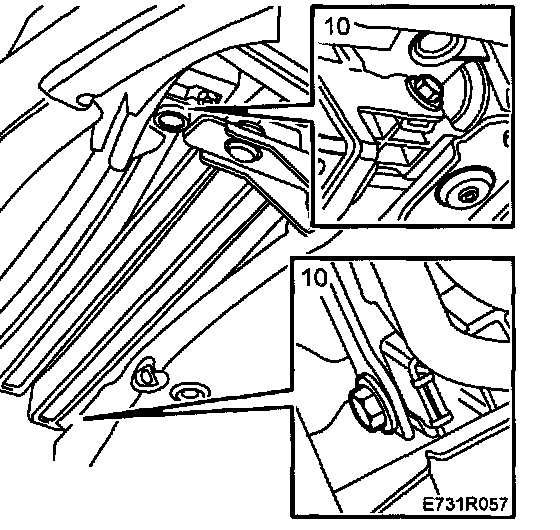 10
10
E731R057