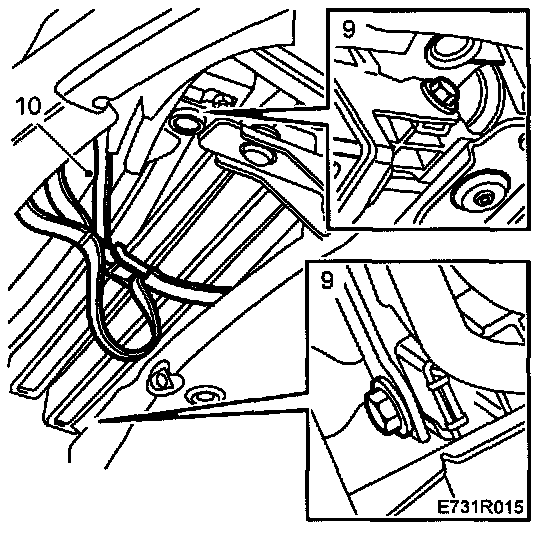 10

9

9

E731R015