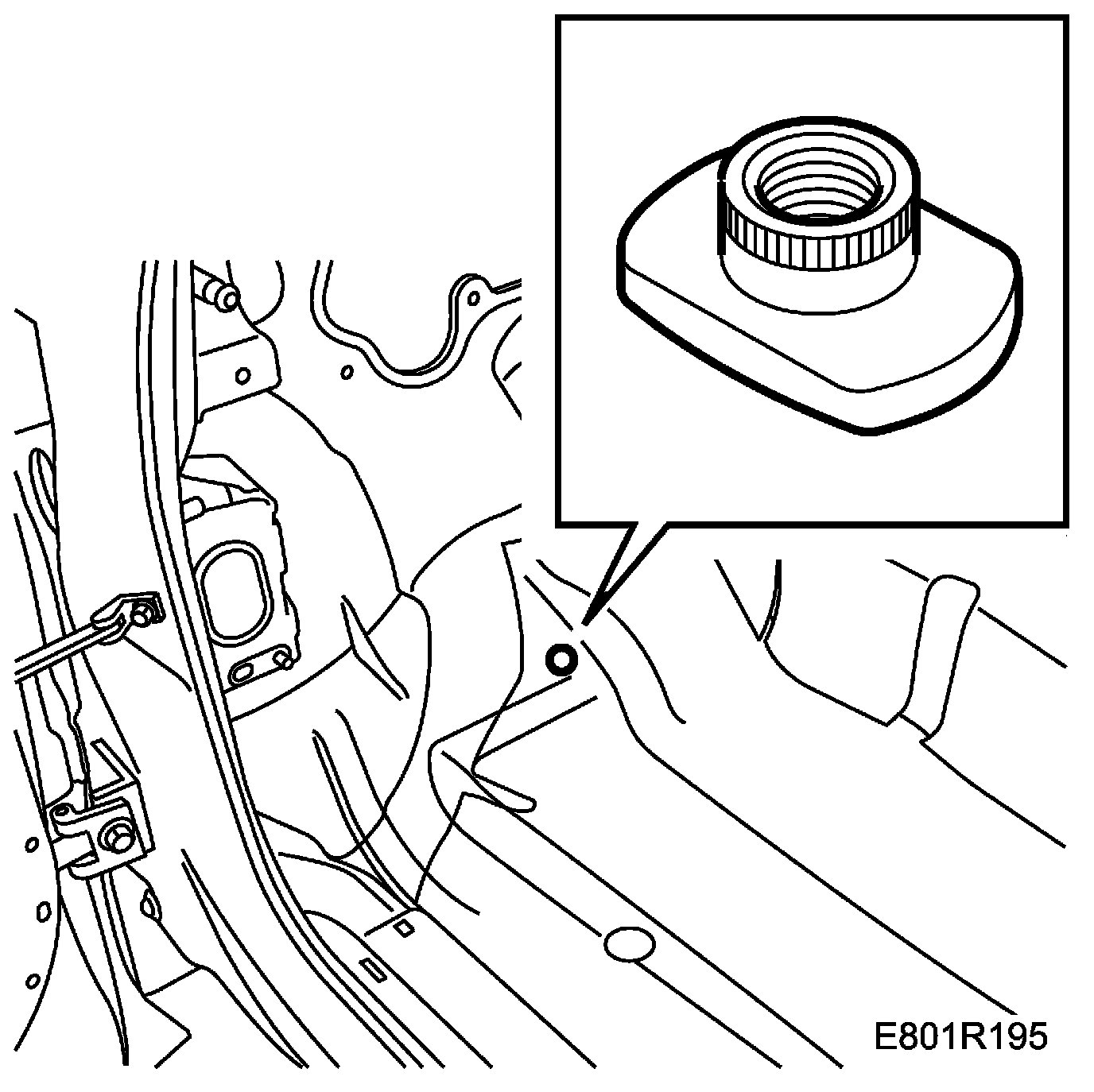 E801R195