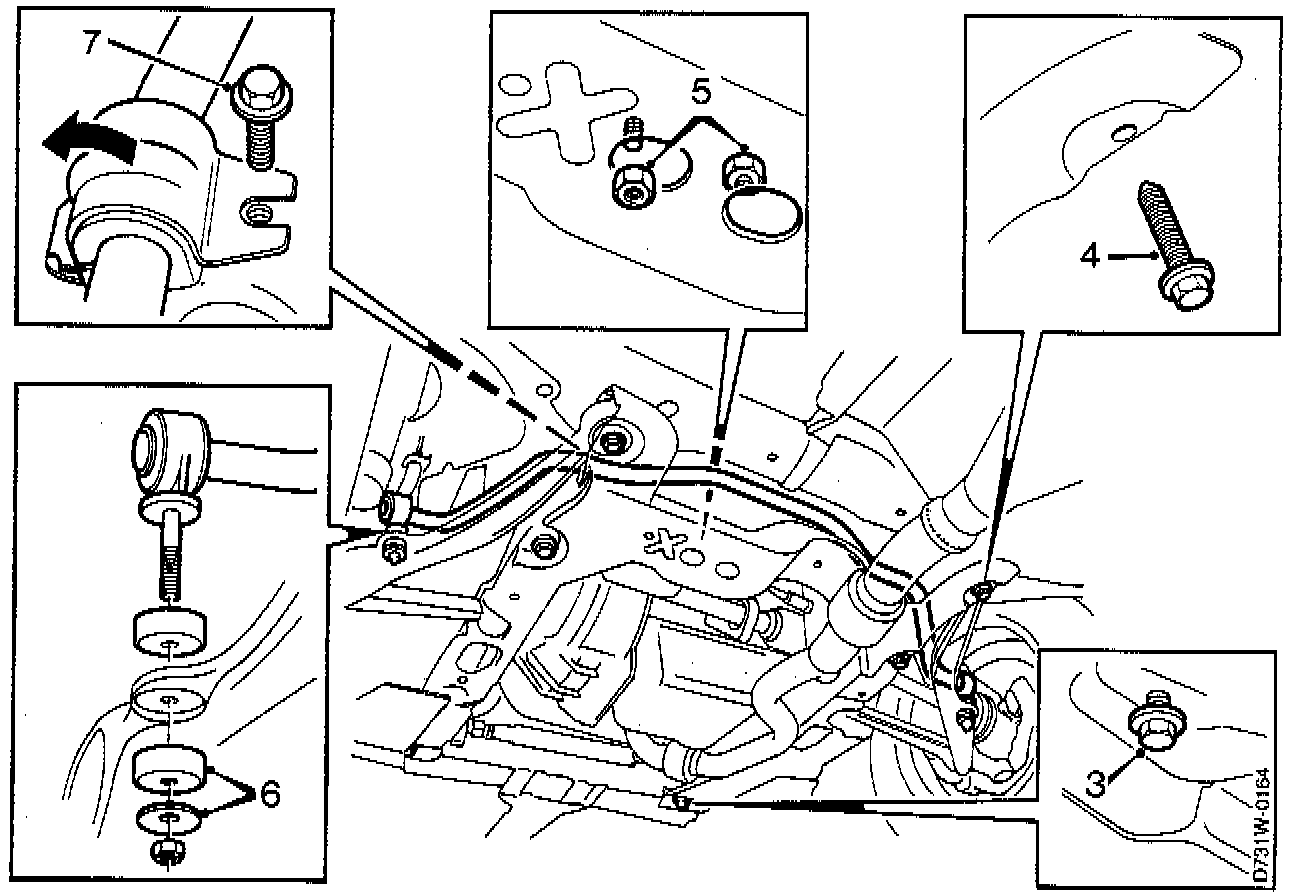 7
5
4
6
3
D731W-0164