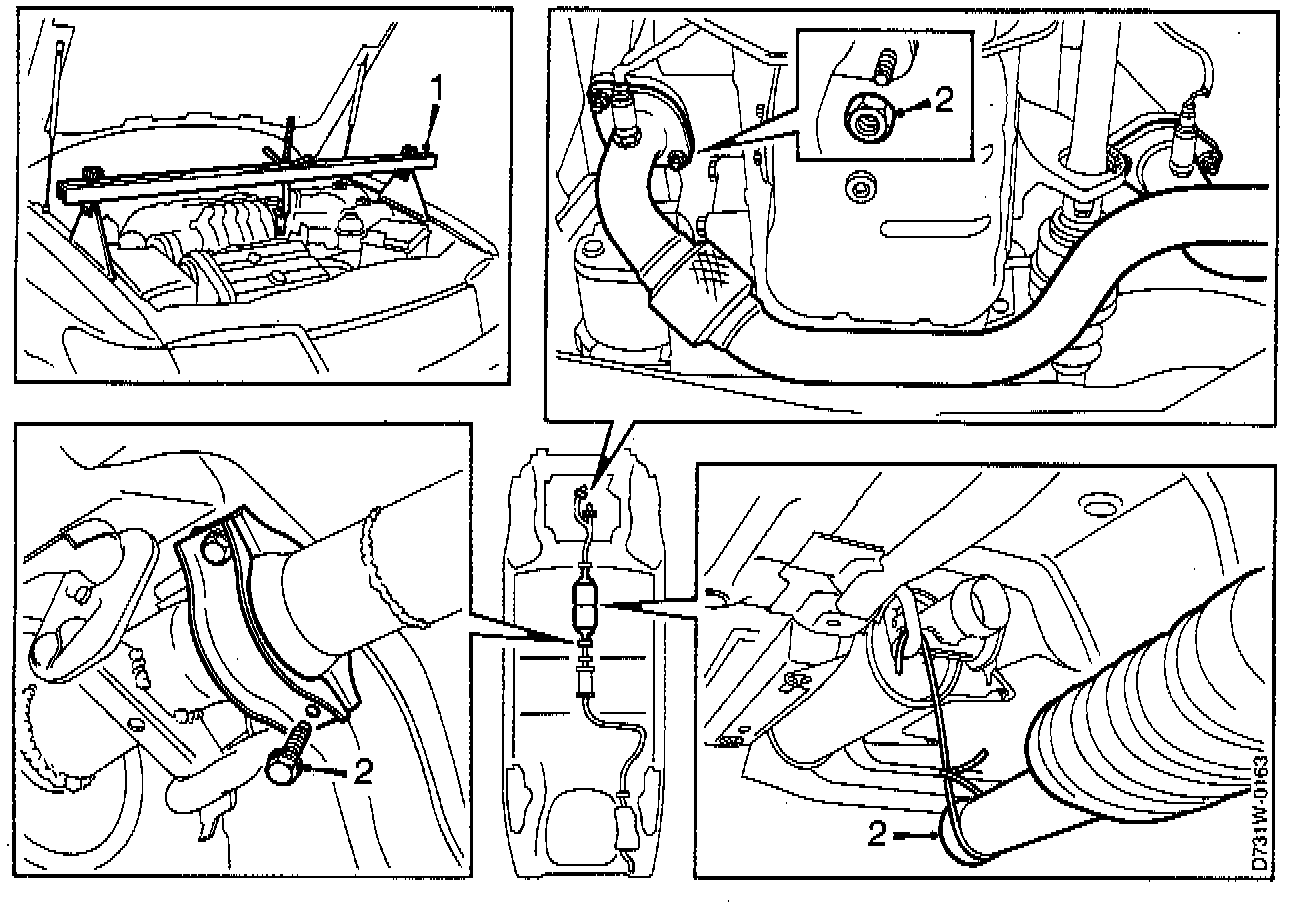 1
2
2
2
D731W-0163