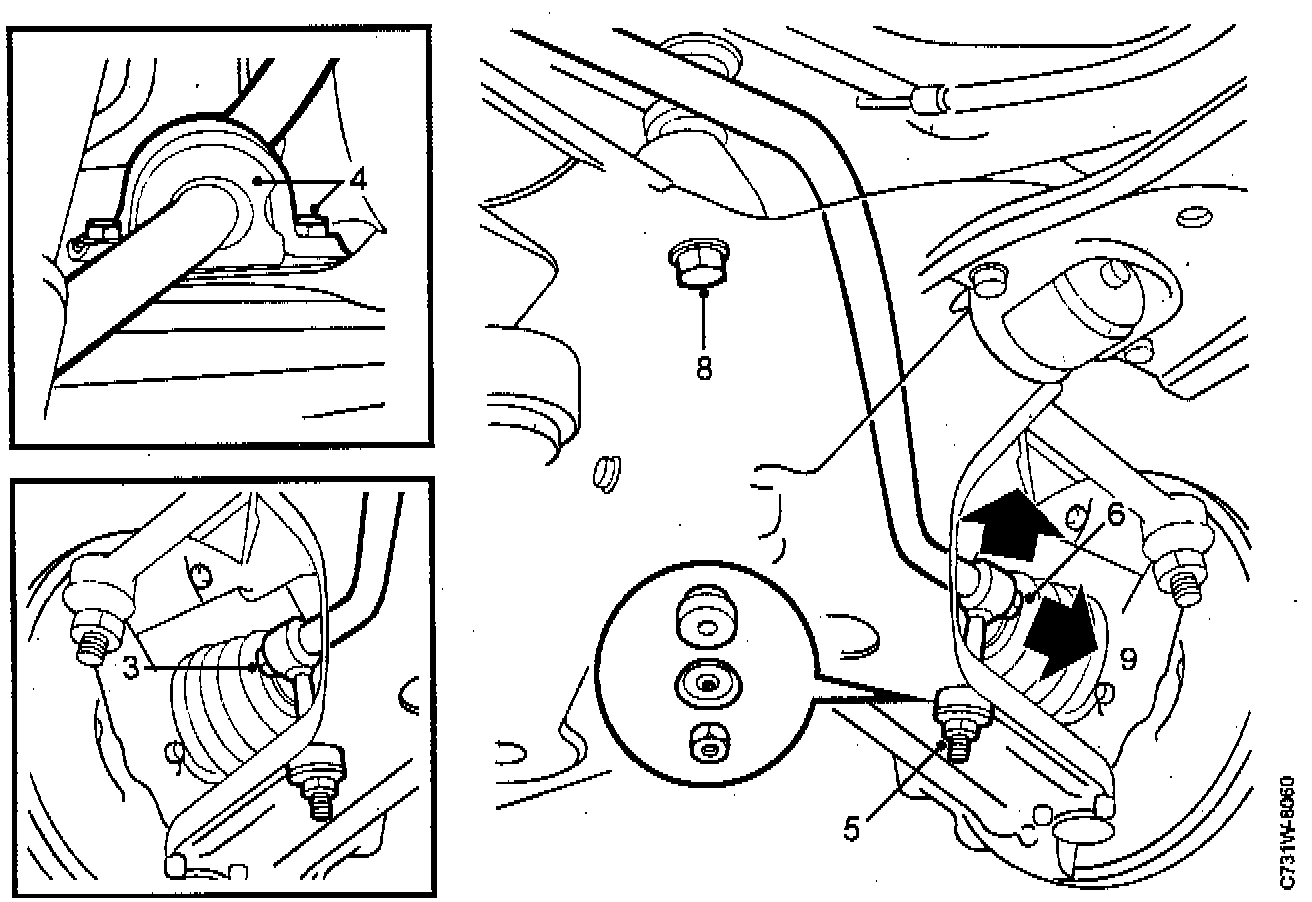 4
3
8
6
9
5
C731W-8060