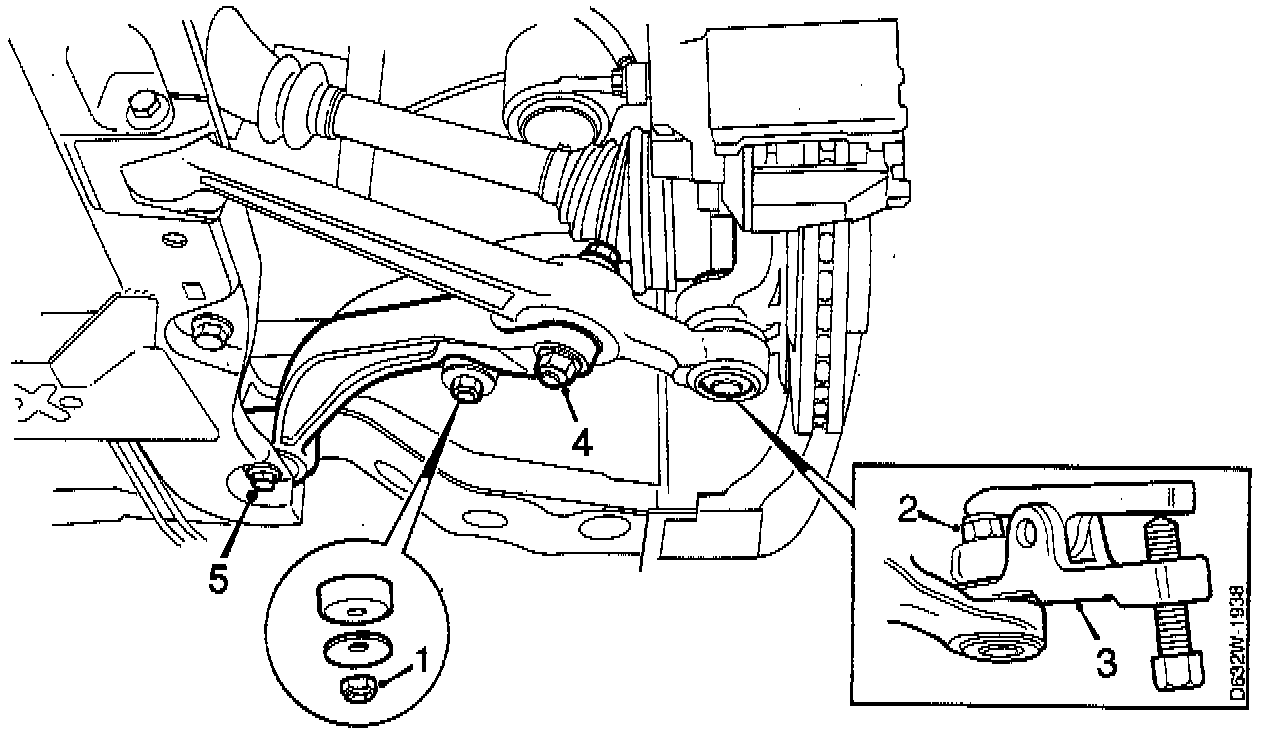 4

5

1

2

3

D632W-1938