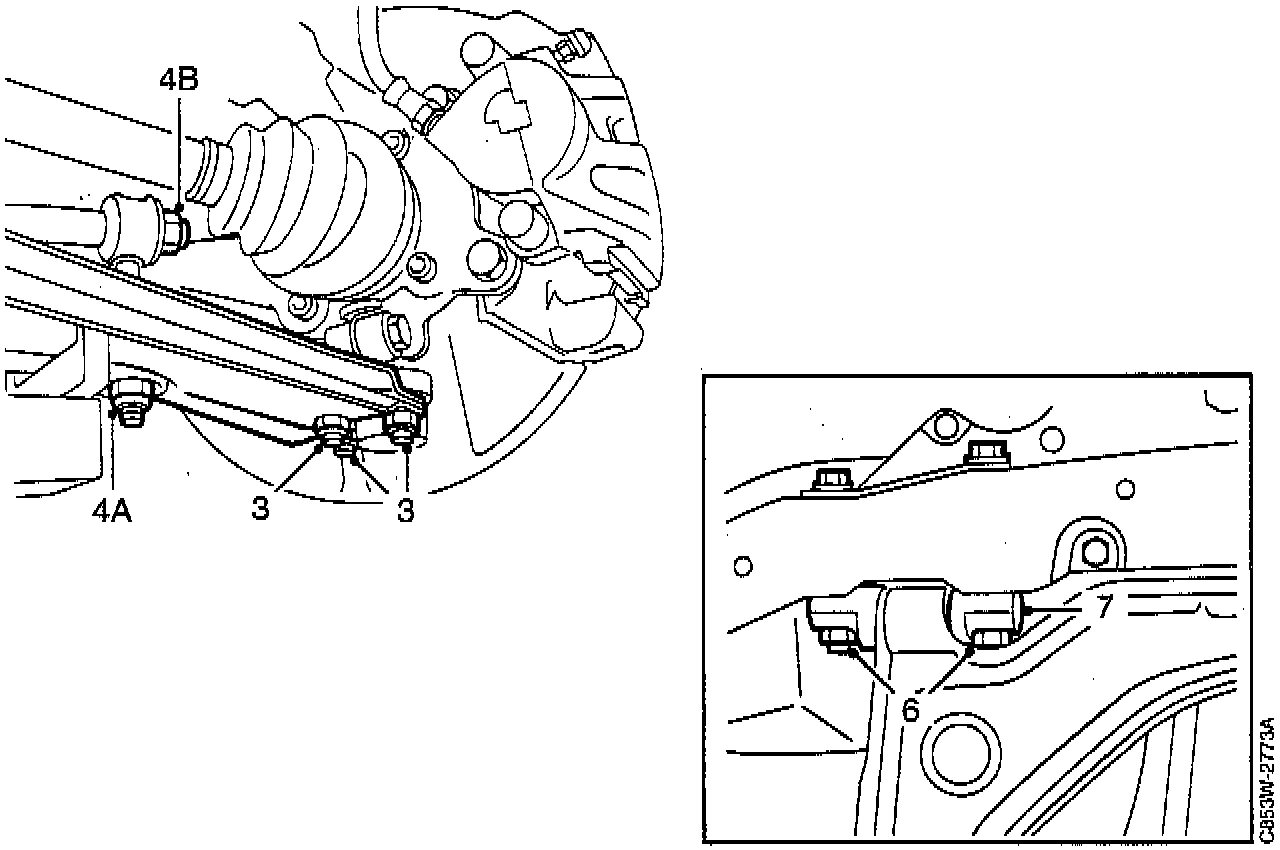 4B

4A

3

3

7

6

C953W-2773A