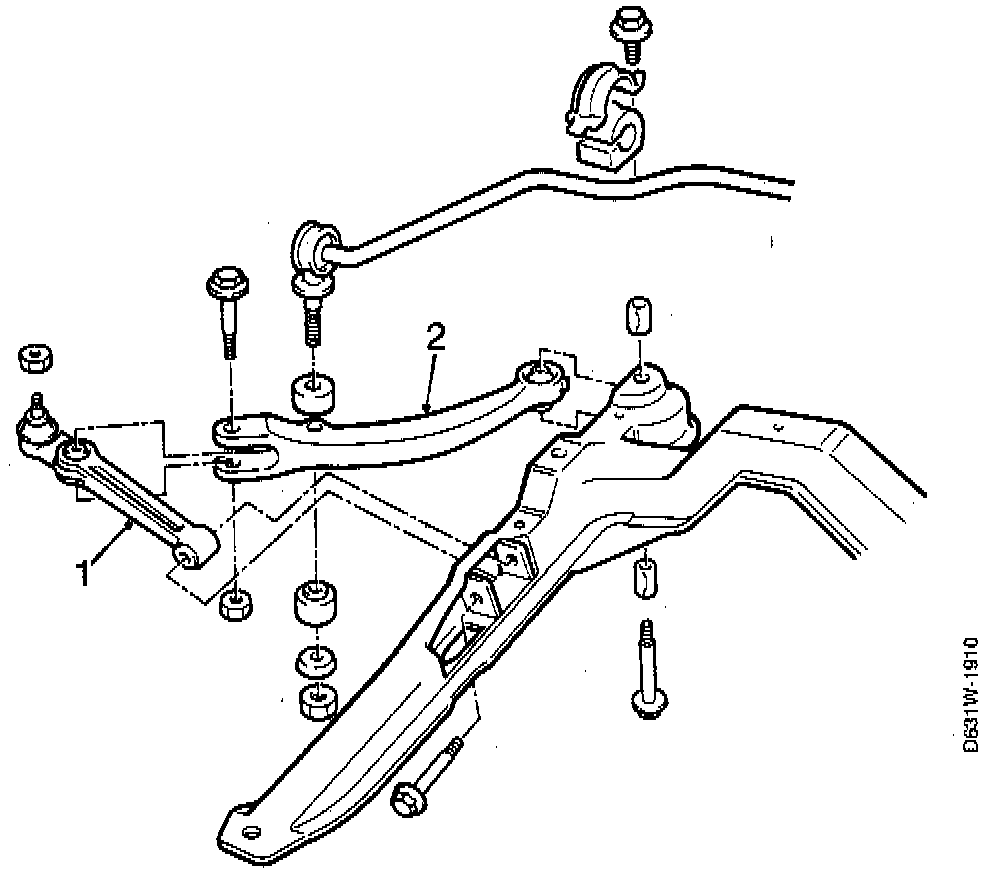 2
1
D631W-1910