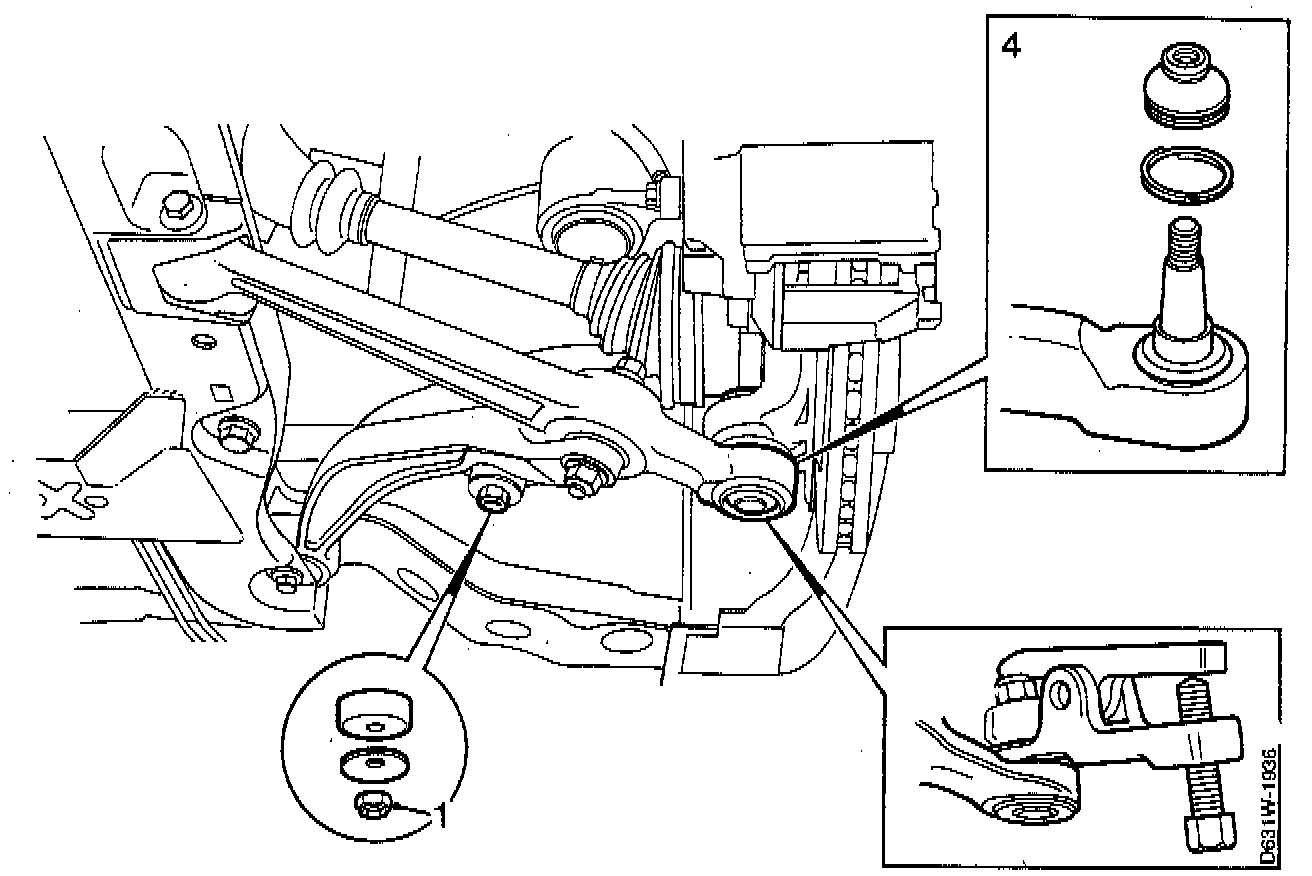 4

1

D631W-1936