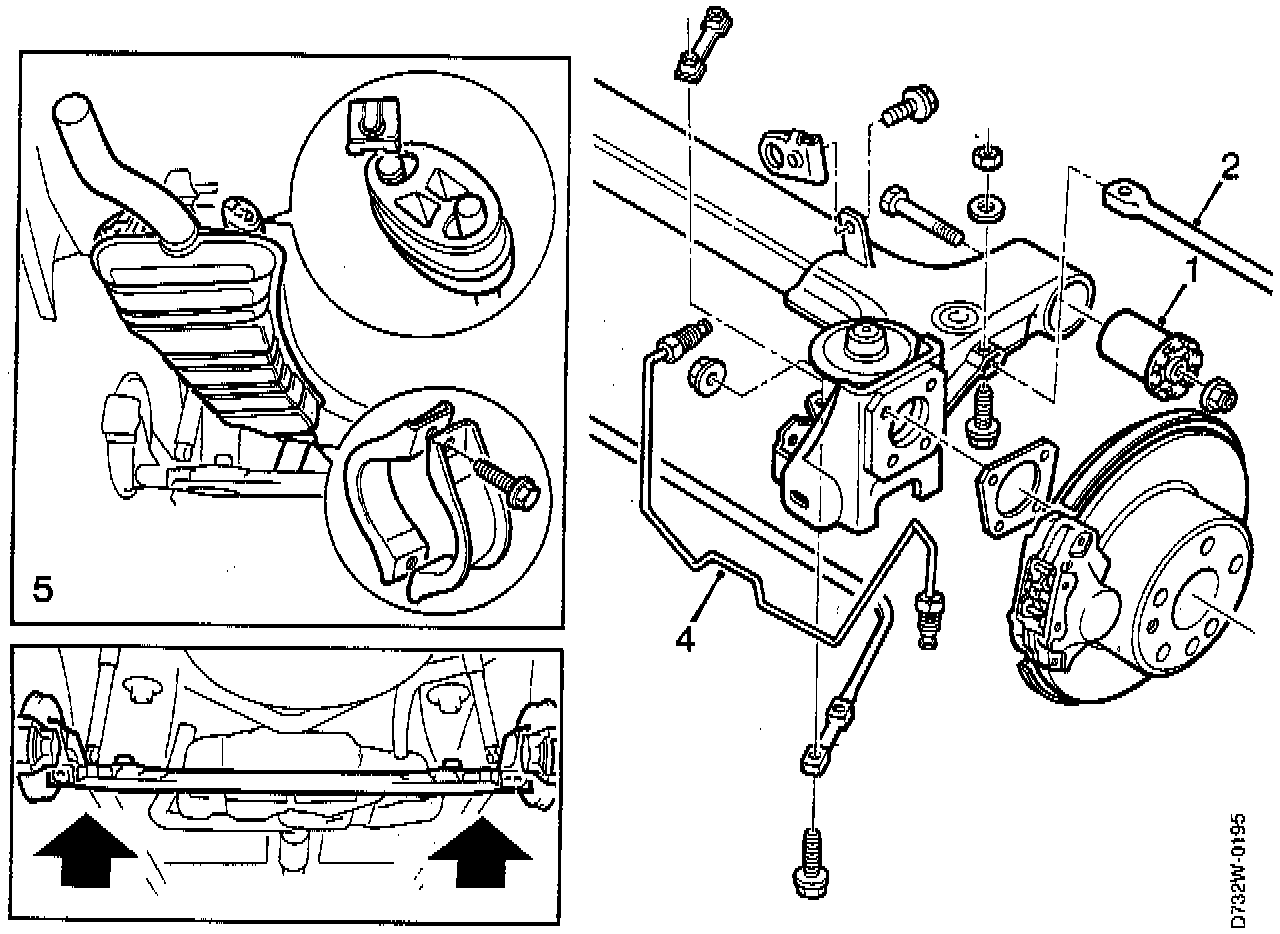 5

2

1

4

D732W-0195