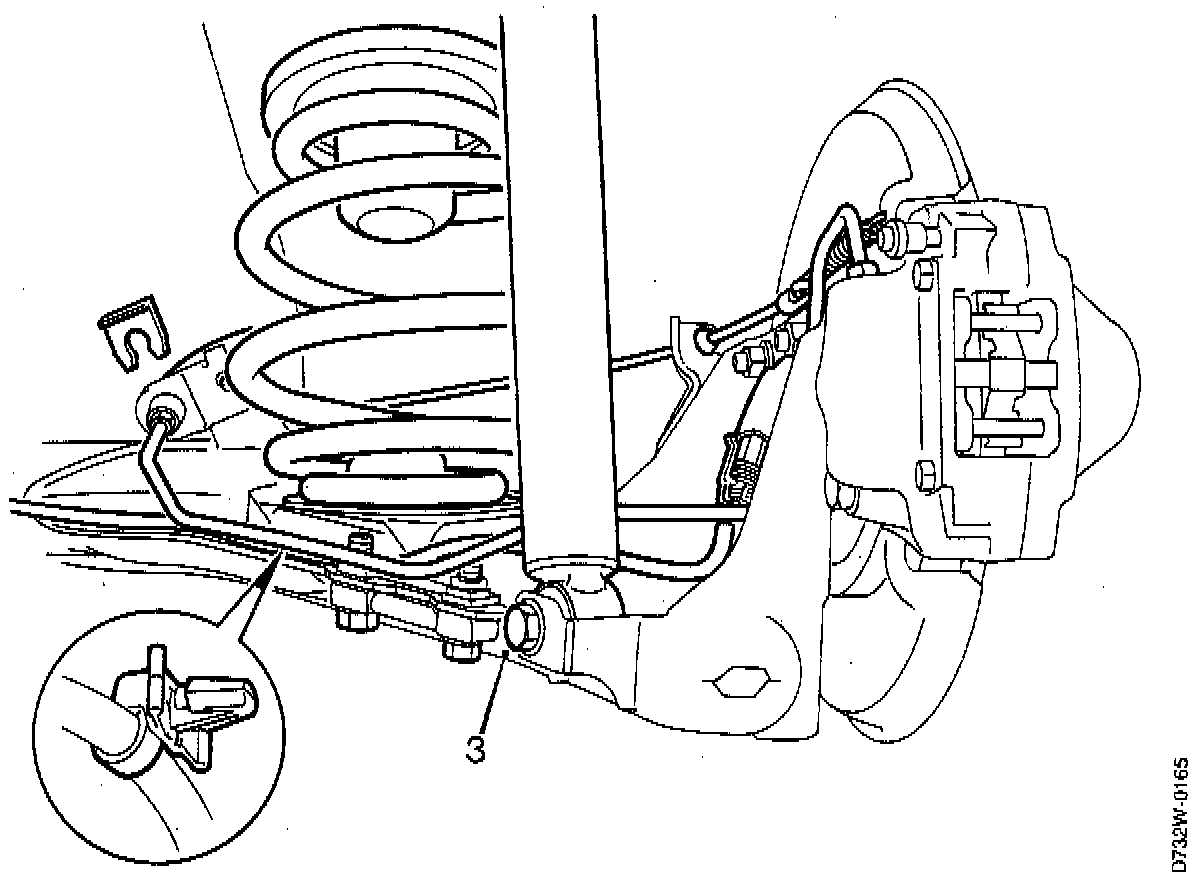 3

D732W-0165