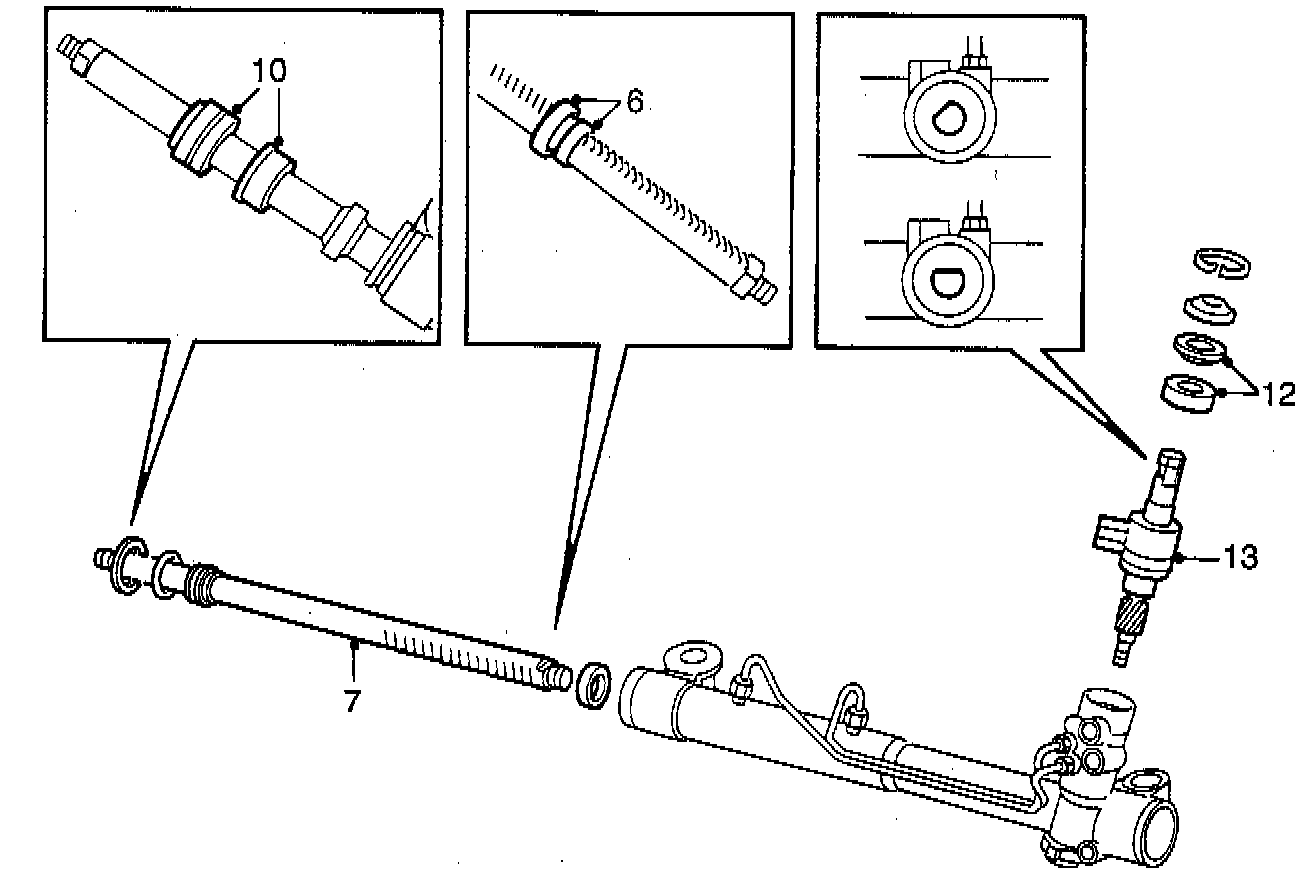 10
6
12
13
7