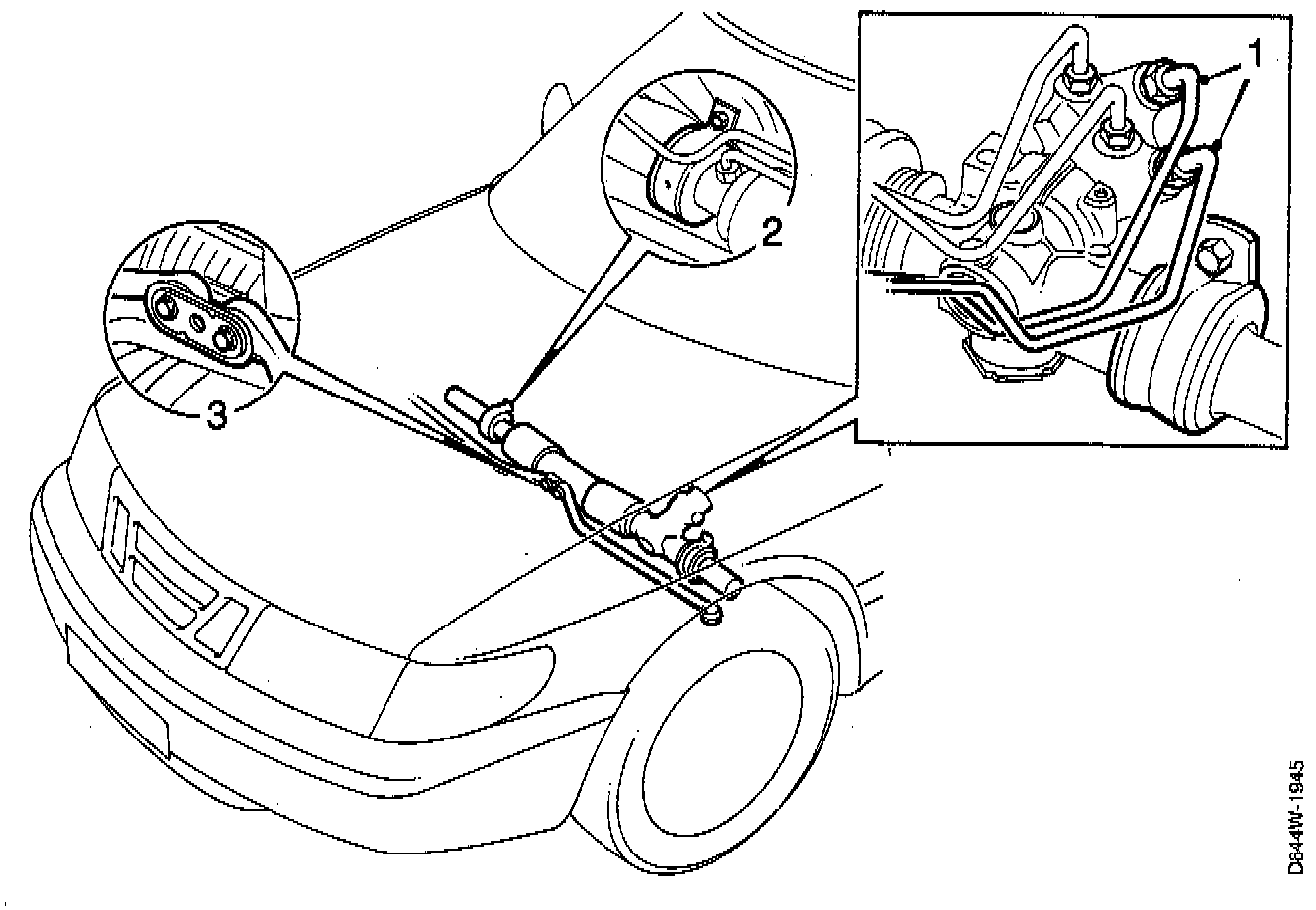 1
2
3
D844W-1945