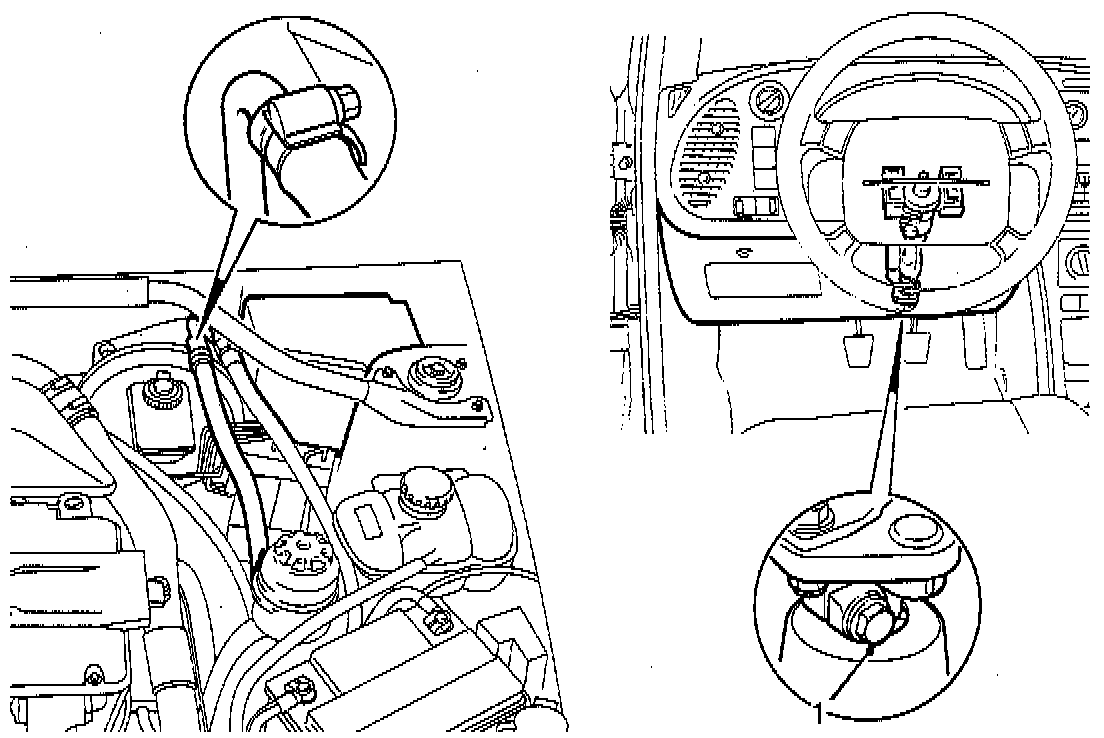 1