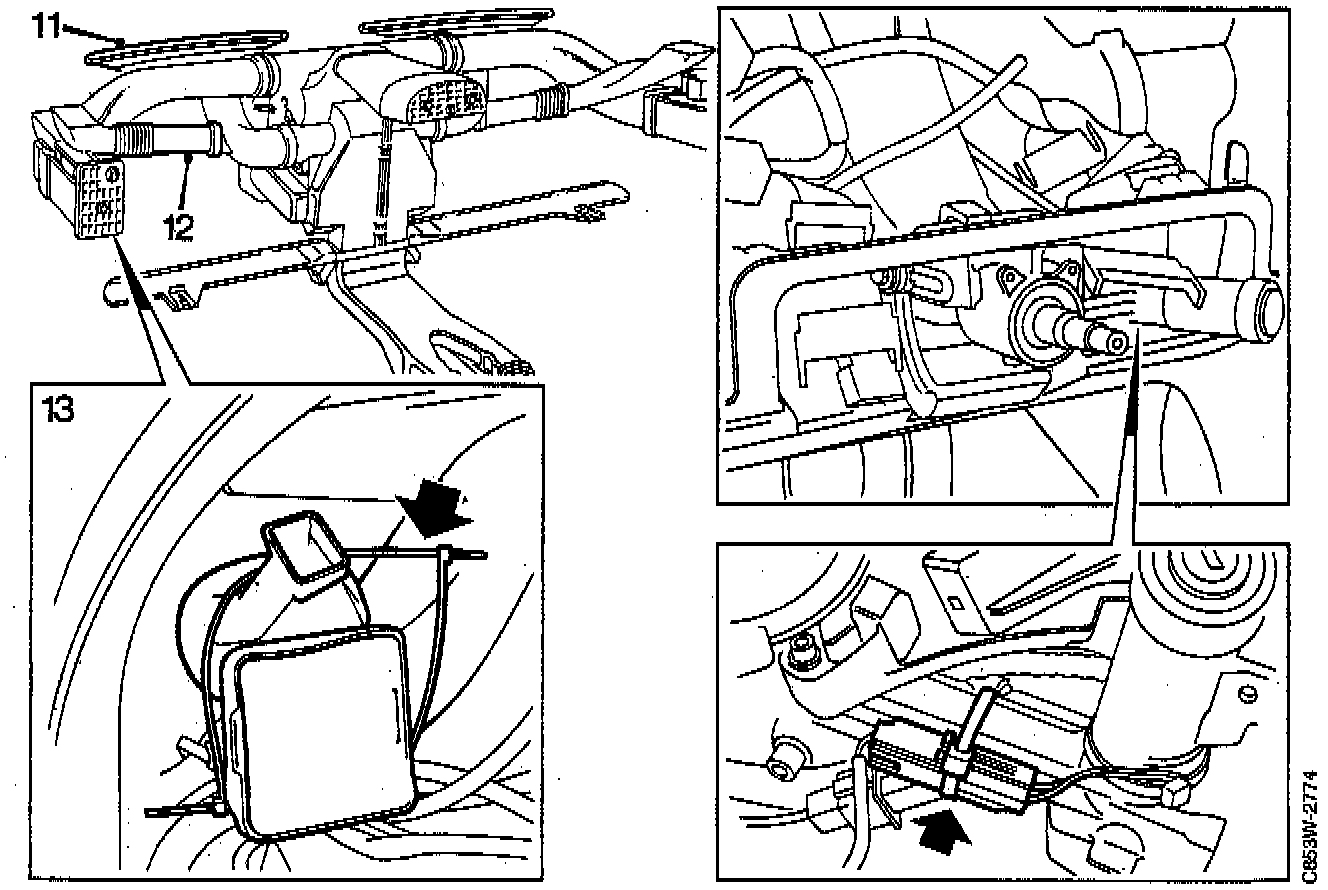 11

12

13

C853W-2774