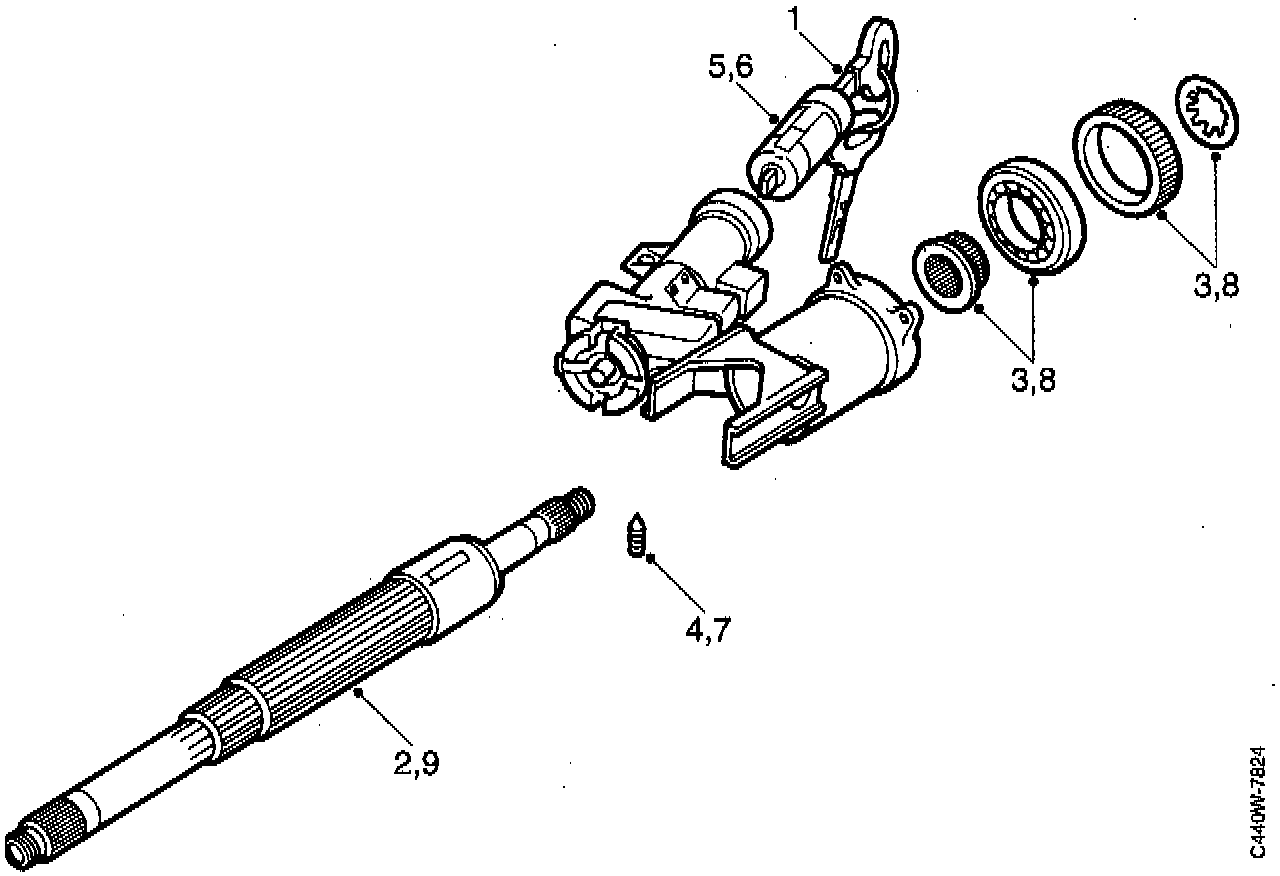 1

5,6

3,8

3,8

4,7

2,9

C440W-7824