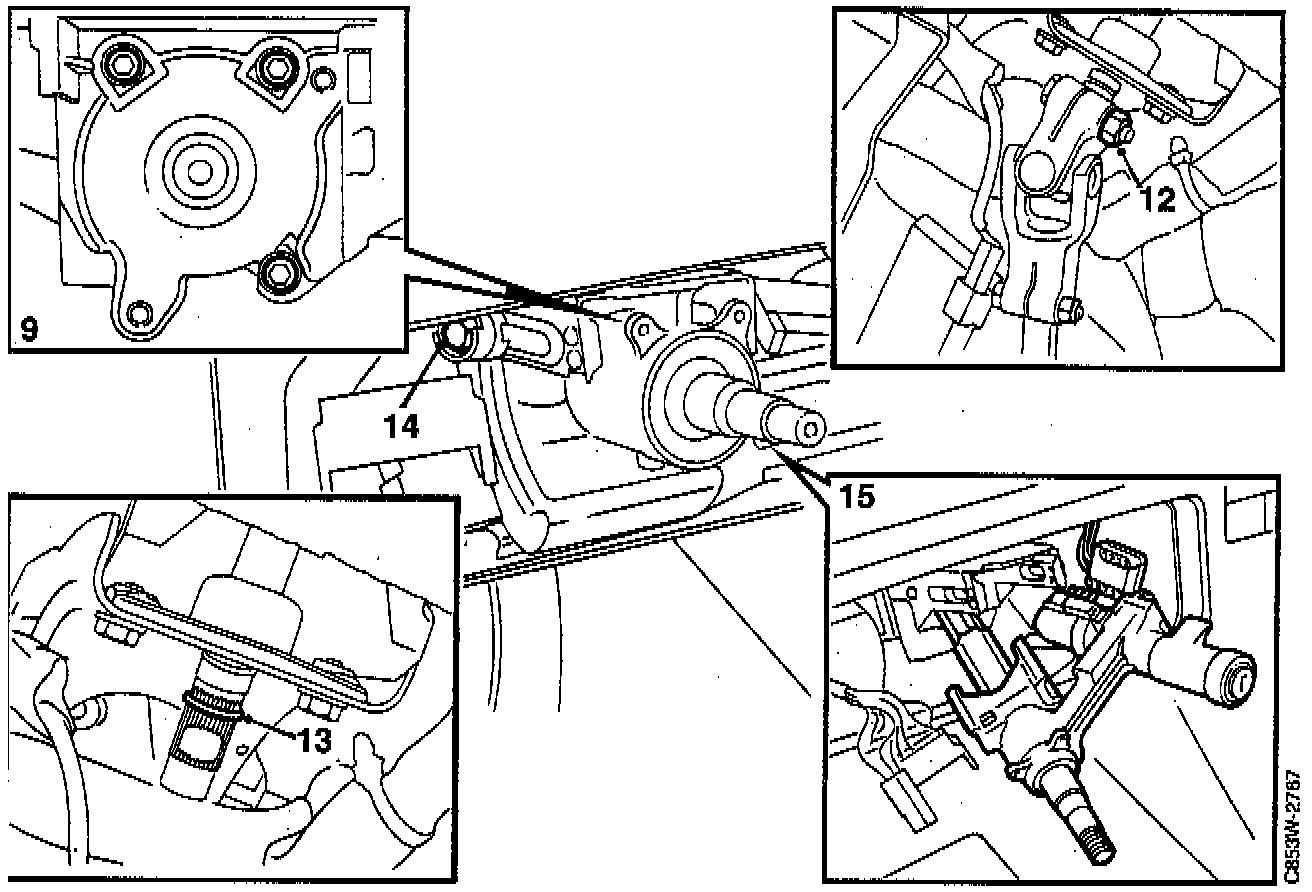 9
12
14
15
13
C853W-2767