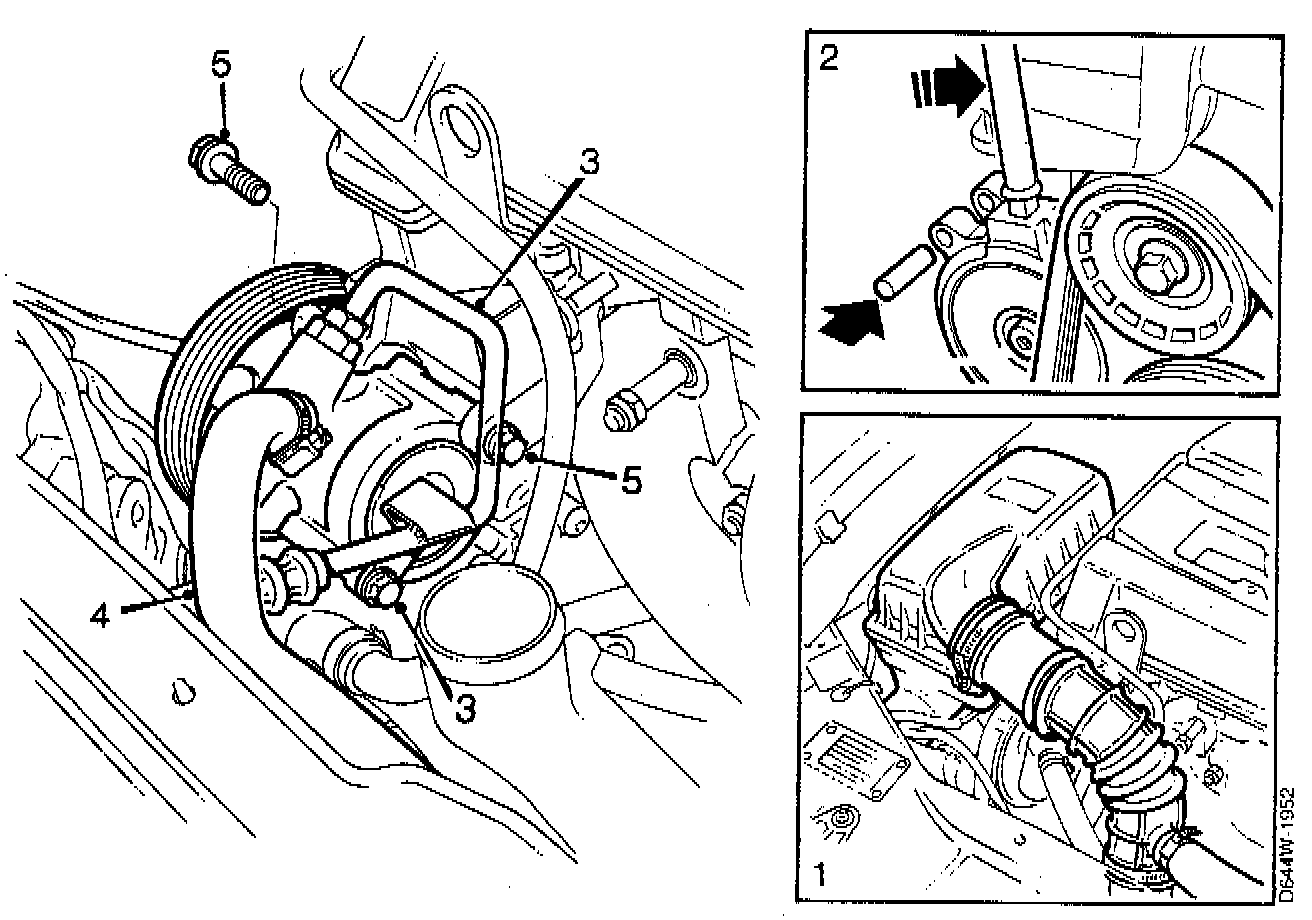 5
3
5
4
3
2
1
D644W-1952