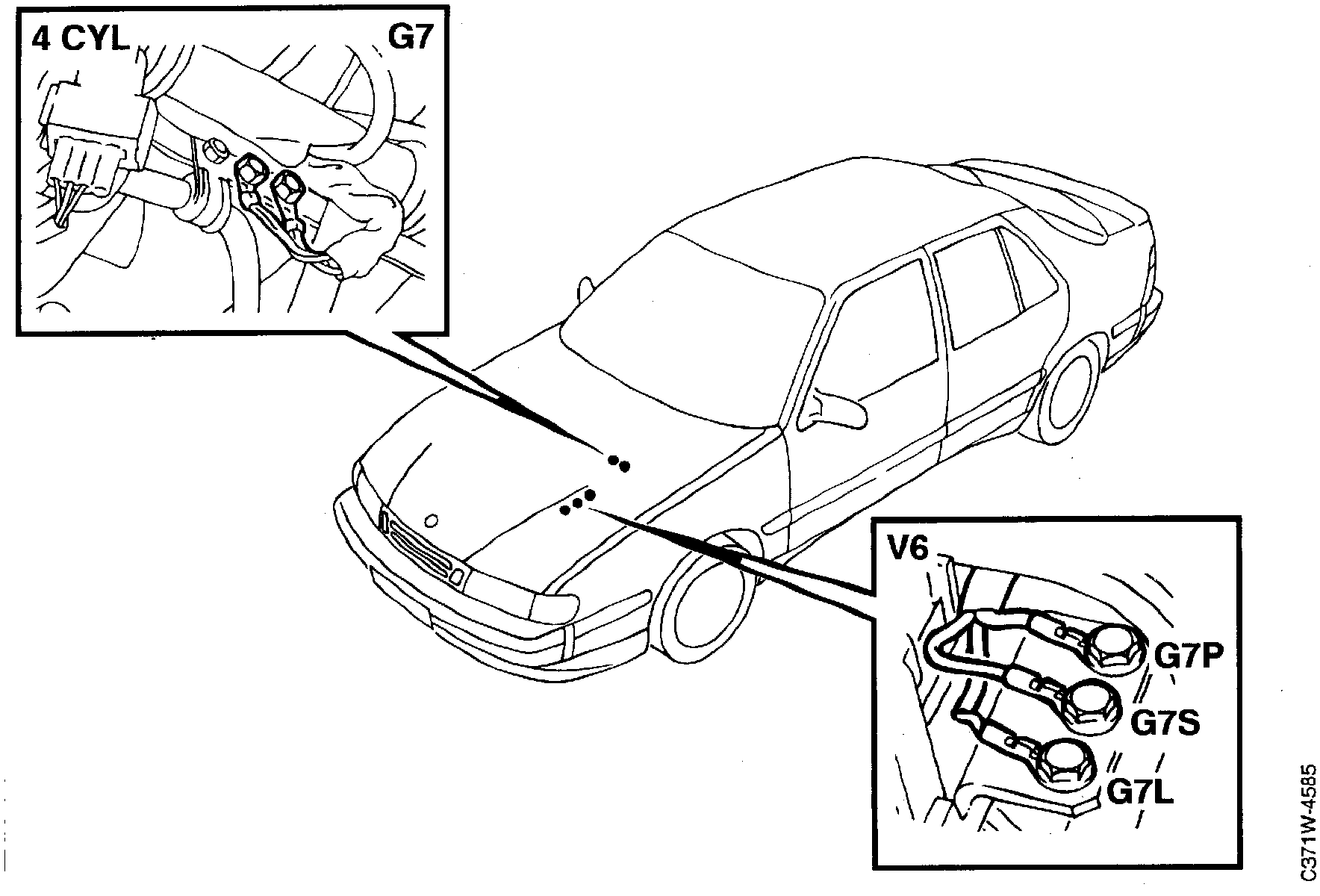 4 CYL
G7

V6
G7P
G7S
G7L

C371W-4585