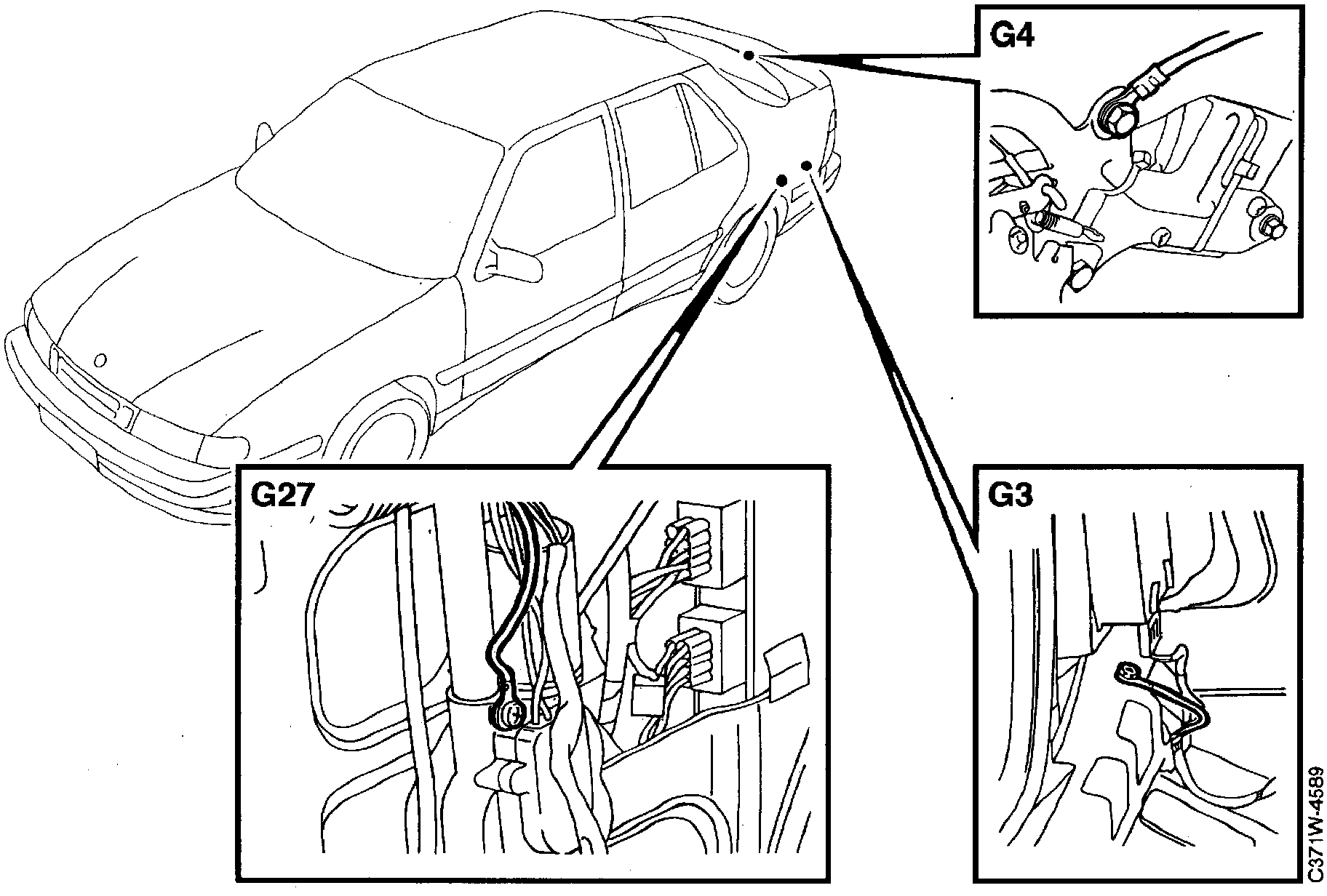 G4

G27

G3

C371W-4589