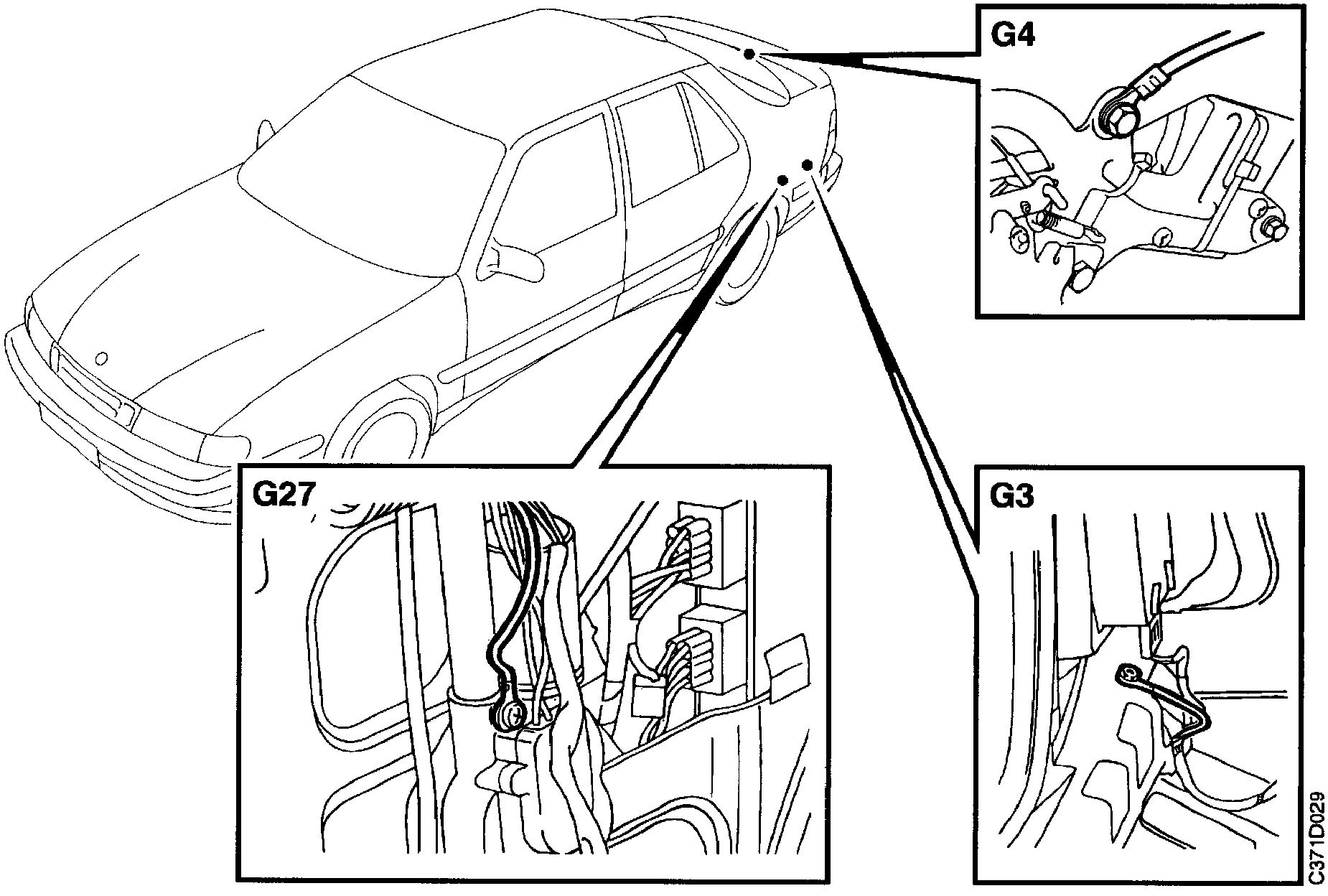 G4

G27

G3

C371D029